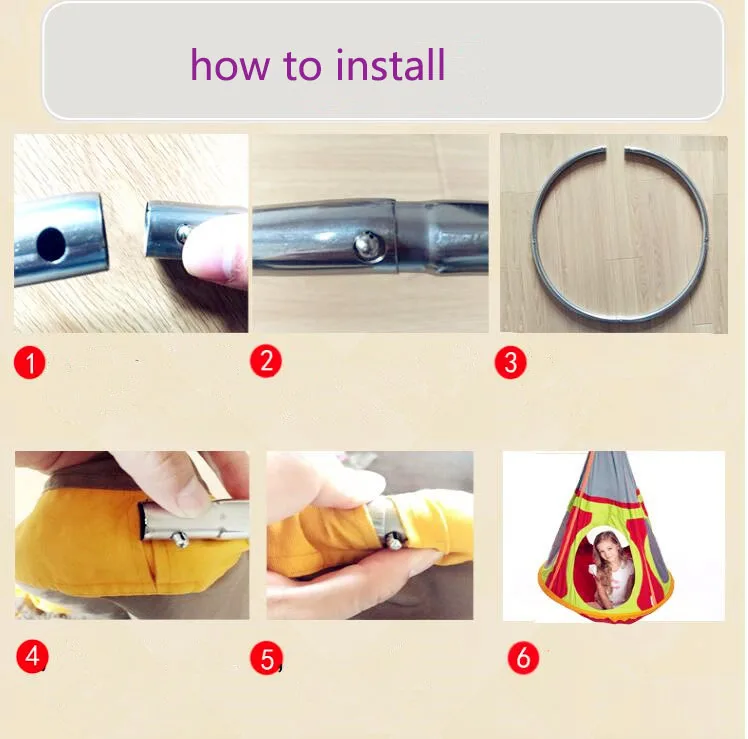 how to install

1

2

3

4

5

6