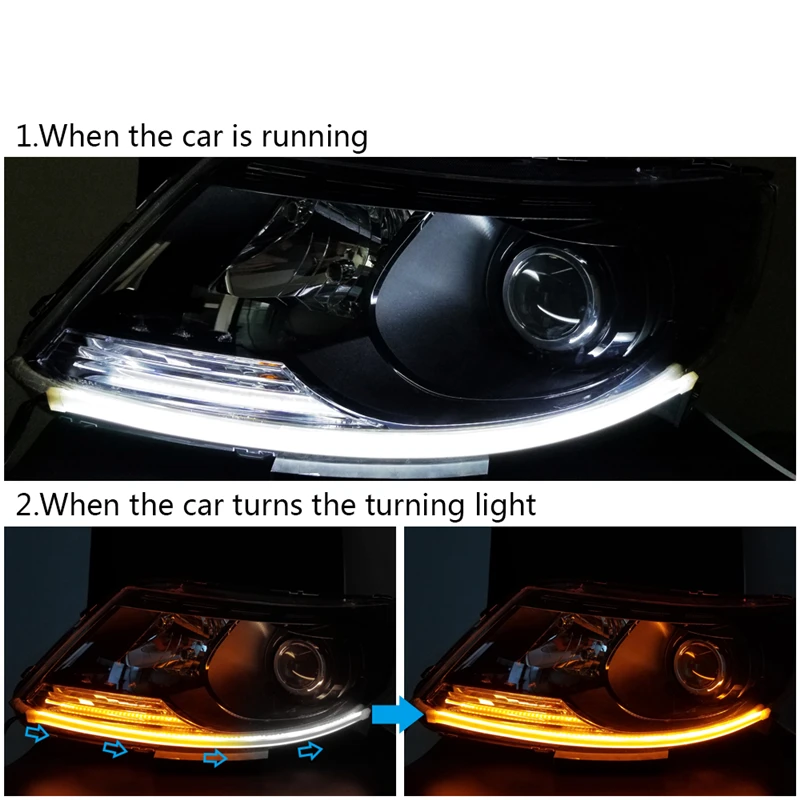 1.When the car is running

2.When the car turns the turning light