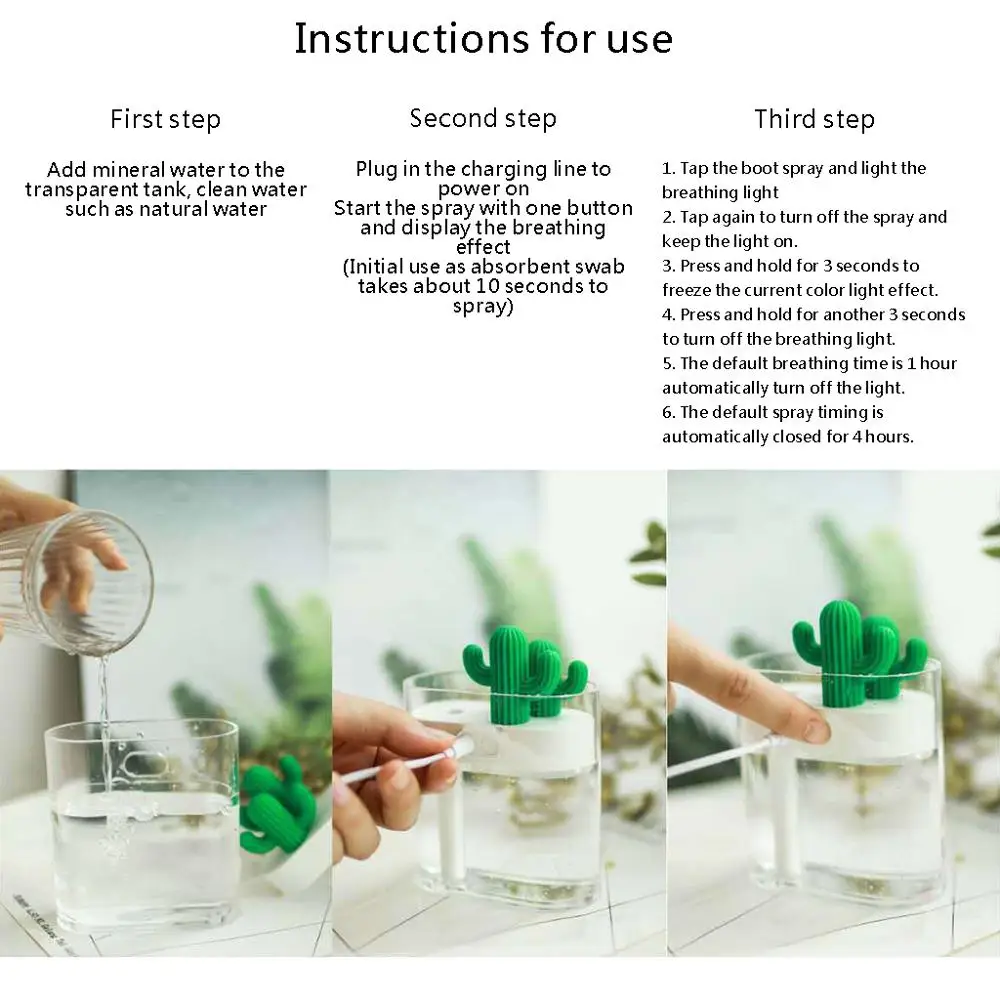 Instructions for use

First step

Add mineral water to the transparent tank, clean water such as natural water

Second step

Plug in the charging line to power on
Start the spray with one button and display the breathing effect
(Initial use as absorbent swab takes about 10 seconds to spray)

Third step

1. Tap the boot spray and light the breathing light
2. Tap again to turn off the spray and keep the light on.
3. Press and hold for 3 seconds to freeze the current color light effect.
4. Press and hold for another 3 seconds to turn off the breathing light.
5. The default breathing time is 1 hour automatically turn off the light.
6. The default spray timing is automatically closed for 4 hours.