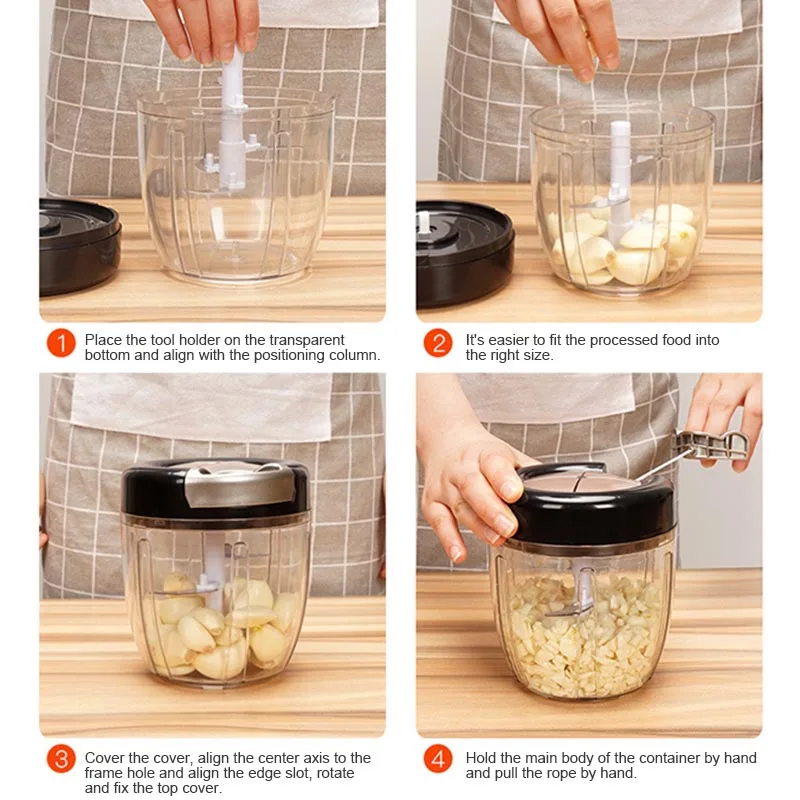 1 Place the tool holder on the transparent bottom and align with the positioning column.

2 It's easier to fit the processed food into the right size.

3 Cover the cover, align the center axis to the frame hole and align the edge slot, rotate and fix the top cover.

4 Hold the main body of the container by hand and pull the rope by hand.