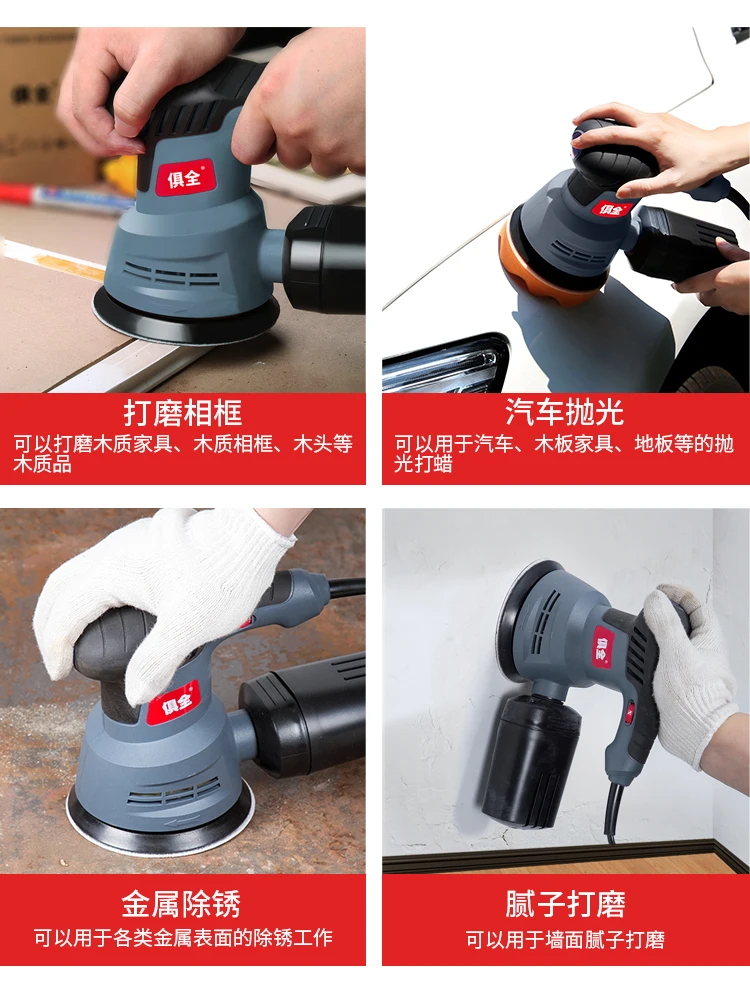 俱全

打磨相框
可以打磨木质家具、木质相框、木头等木质品

俱全

汽车抛光
可以用于汽车、木板家具、地板等的抛光打蜡

俱全

金属除锈
可以用于各类金属表面的除锈工作

俱全

腻子打磨
可以用于墙面腻子打磨