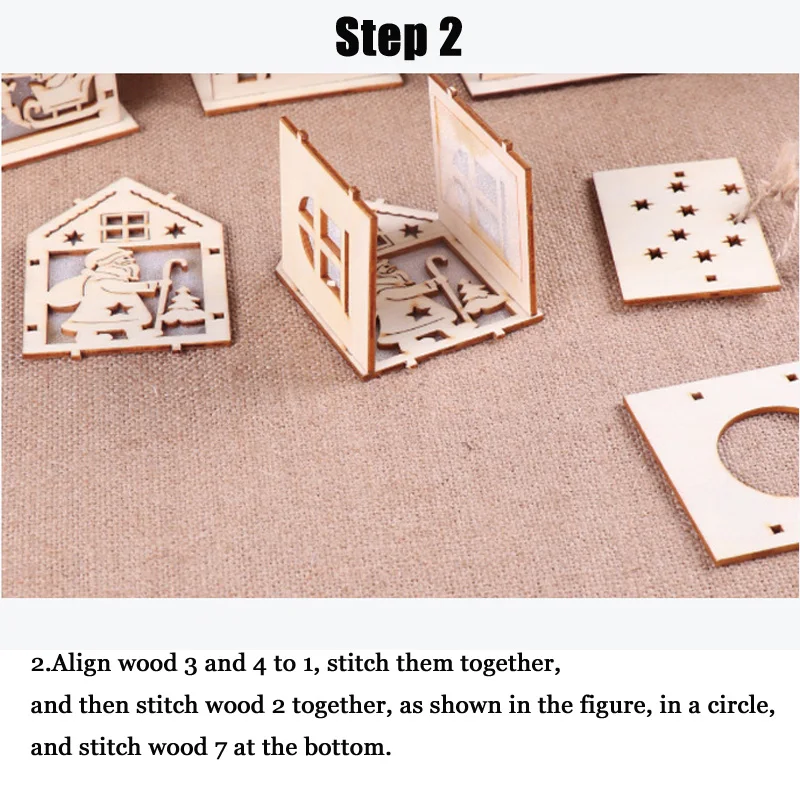 Step 2

2.Align wood 3 and 4 to 1, stitch them together, and then stitch wood 2 together, as shown in the figure, in a circle, and stitch wood 7 at the bottom.