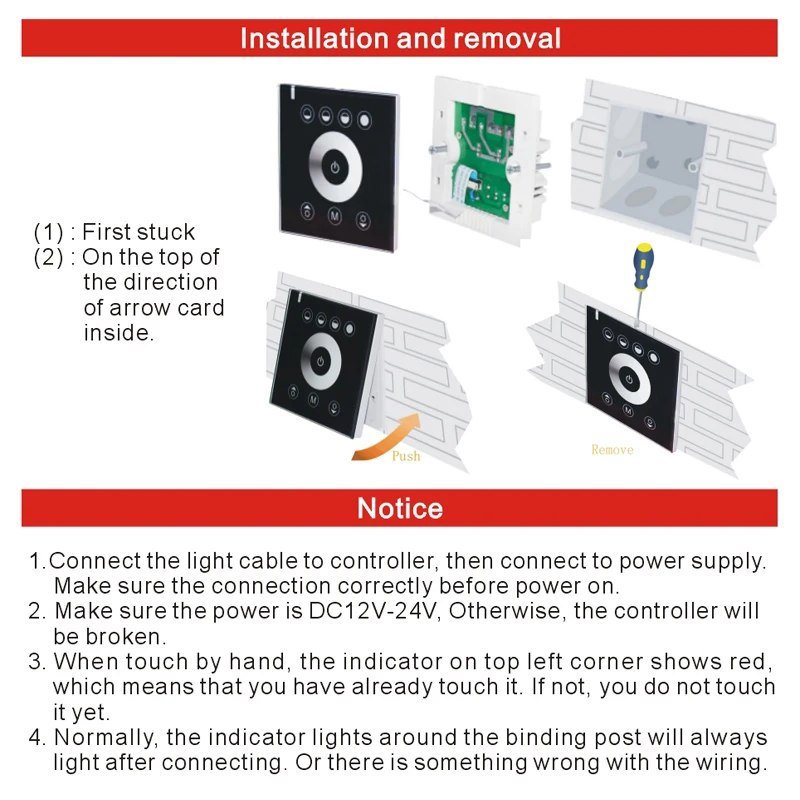 Installation and removal

(1) : First stuck
(2) : On the top of the direction of arrow card inside.

M

M

Push

M

Remove

Notice

1.Connect the light cable to controller, then connect to power supply. Make sure the connection correctly before power on.
2. Make sure the power is DC12V-24V, Otherwise, the controller will be broken.
3. When touch by hand, the indicator on top left corner shows red, which means that you have already touch it. If not, you do not touch it yet.
4. Normally, the indicator lights around the binding post will always light after connecting. Or there is something wrong with the wiring.