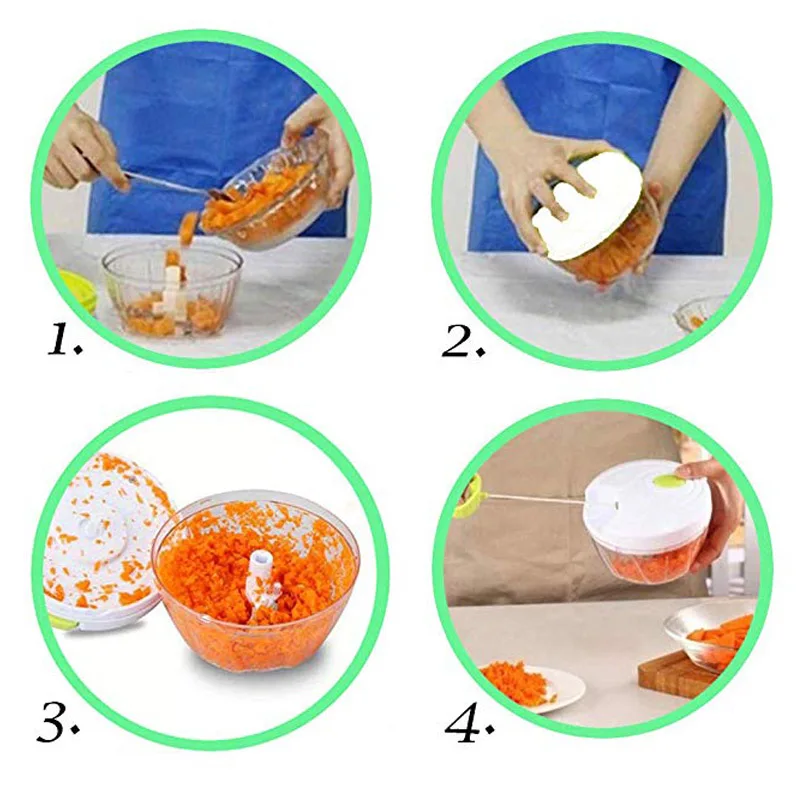 1.

2.

3.

4.