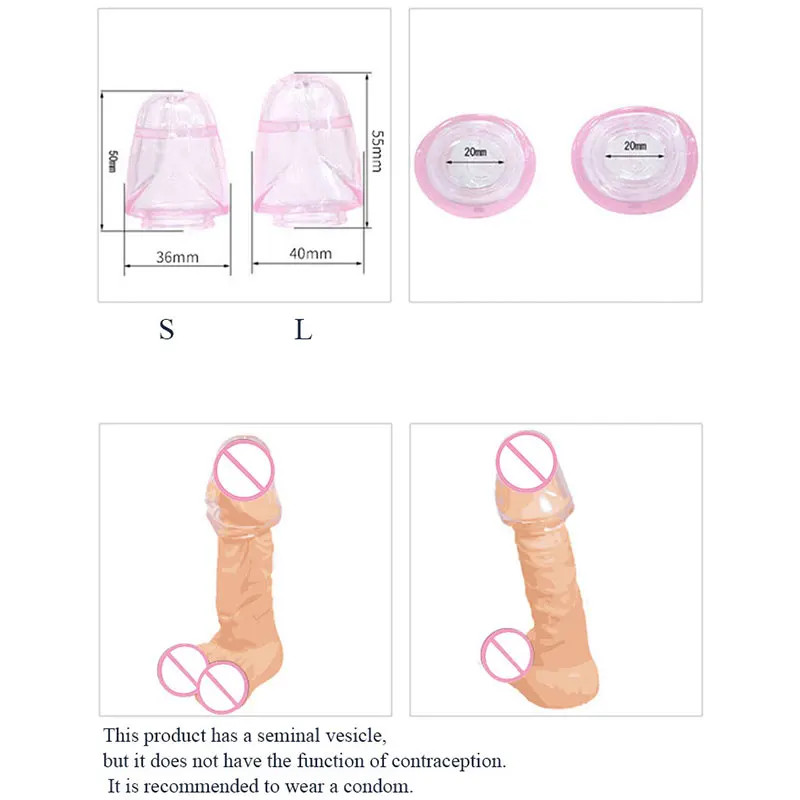 50mm

36mm

55mm

40mm

20mm

20mm

S L

This product has a seminal vesicle, but it does not have the function of contraception. It is recommended to wear a condom.