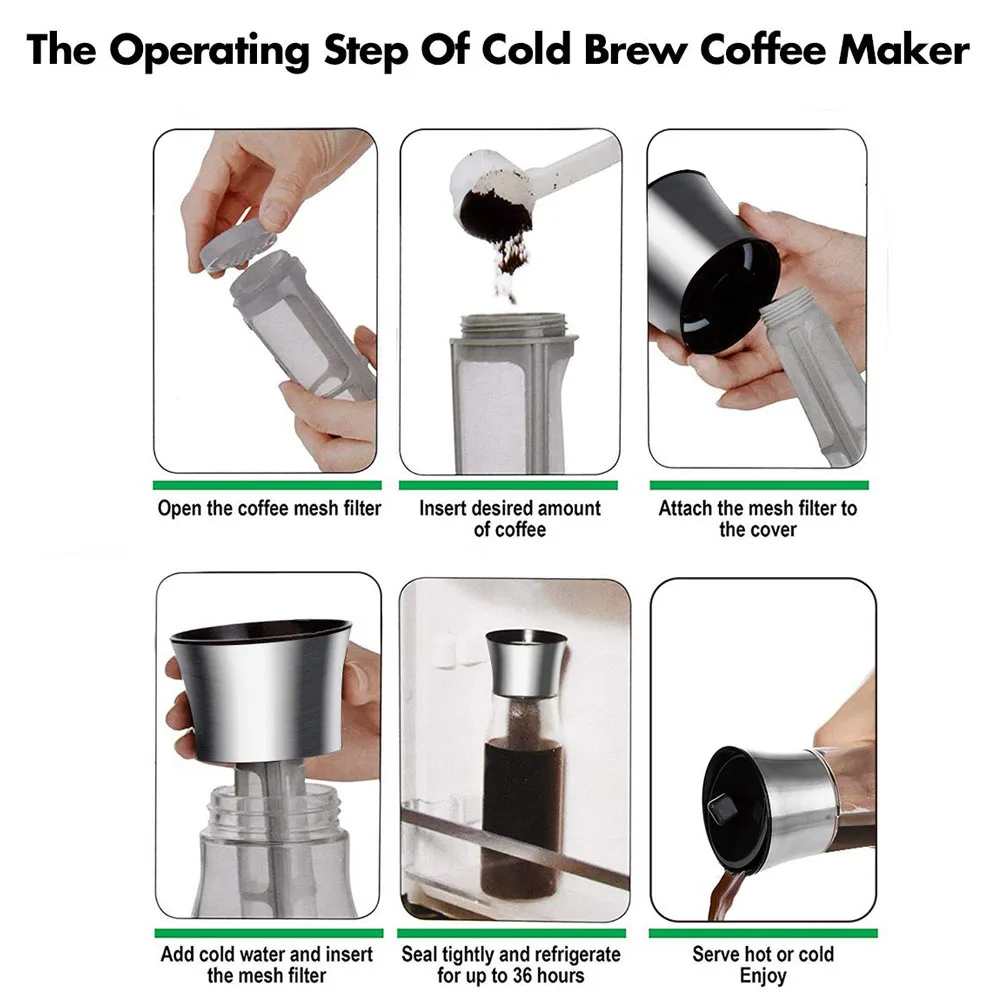 The Operating Step Of Cold Brew Coffee Maker

Open the coffee mesh filter

Insert desired amount of coffee

Attach the mesh filter to the cover

Add cold water and insert the mesh filter

Seal tightly and refrigerate for up to 36 hours

Serve hot or cold Enjoy