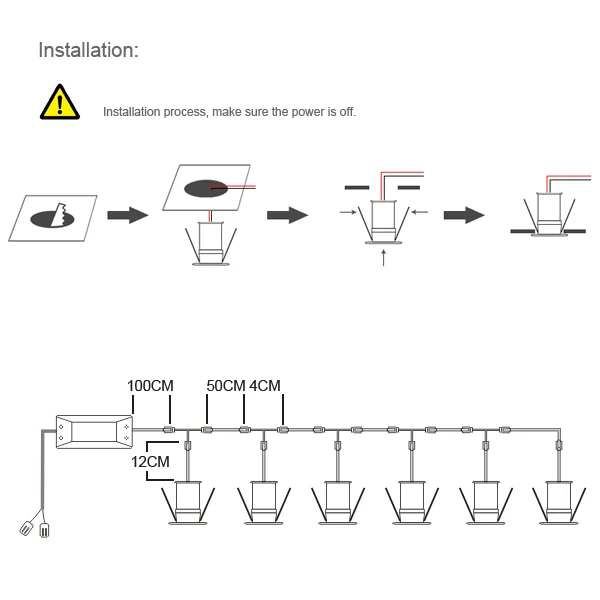 Installation:

Installation process, make sure the power is off.

100CM

50CM 4CM

12CM