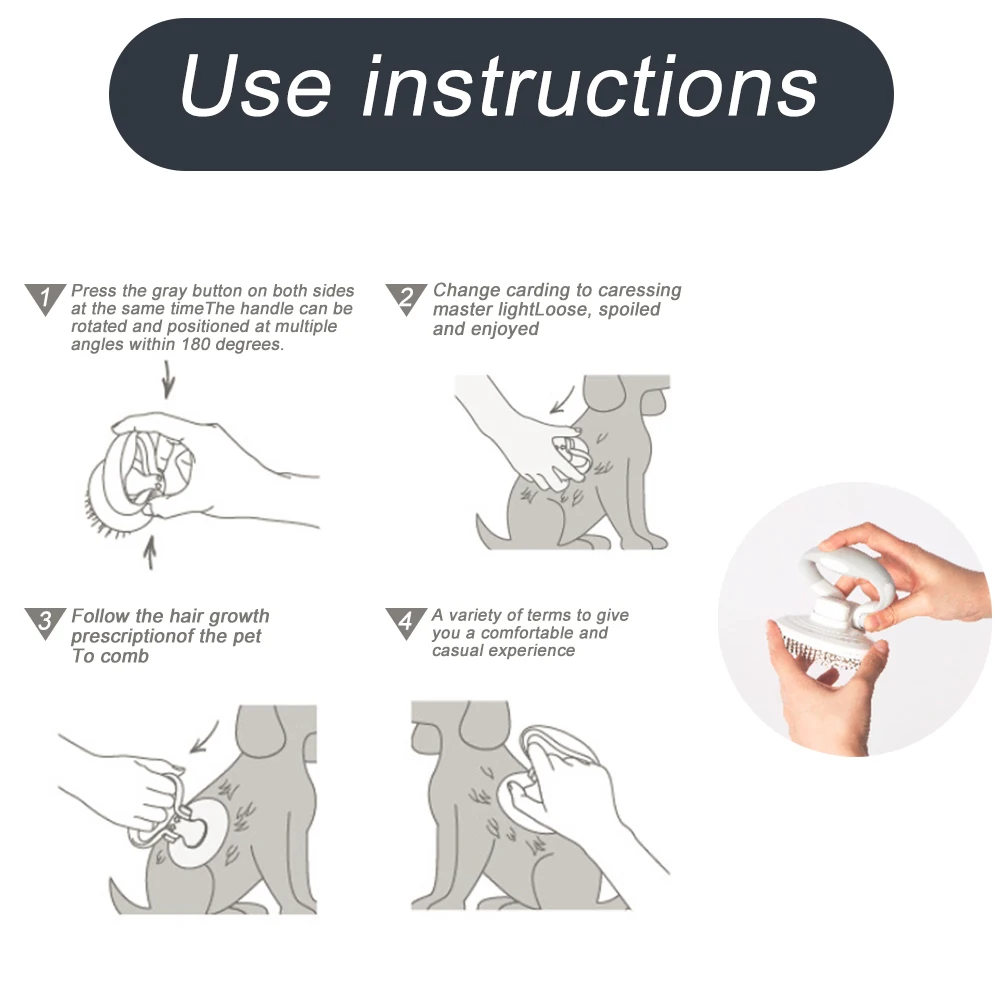 Use instructions

1 Press the gray button on both sides at the same timeThe handle can be rotated and positioned at multiple angles within 180 degrees.

2 Change carding to caressing master lightLoose, spoiled and enjoyed

3 Follow the hair growth prescriptionof the pet To comb

4 A variety of terms to give you a comfortable and casual experience