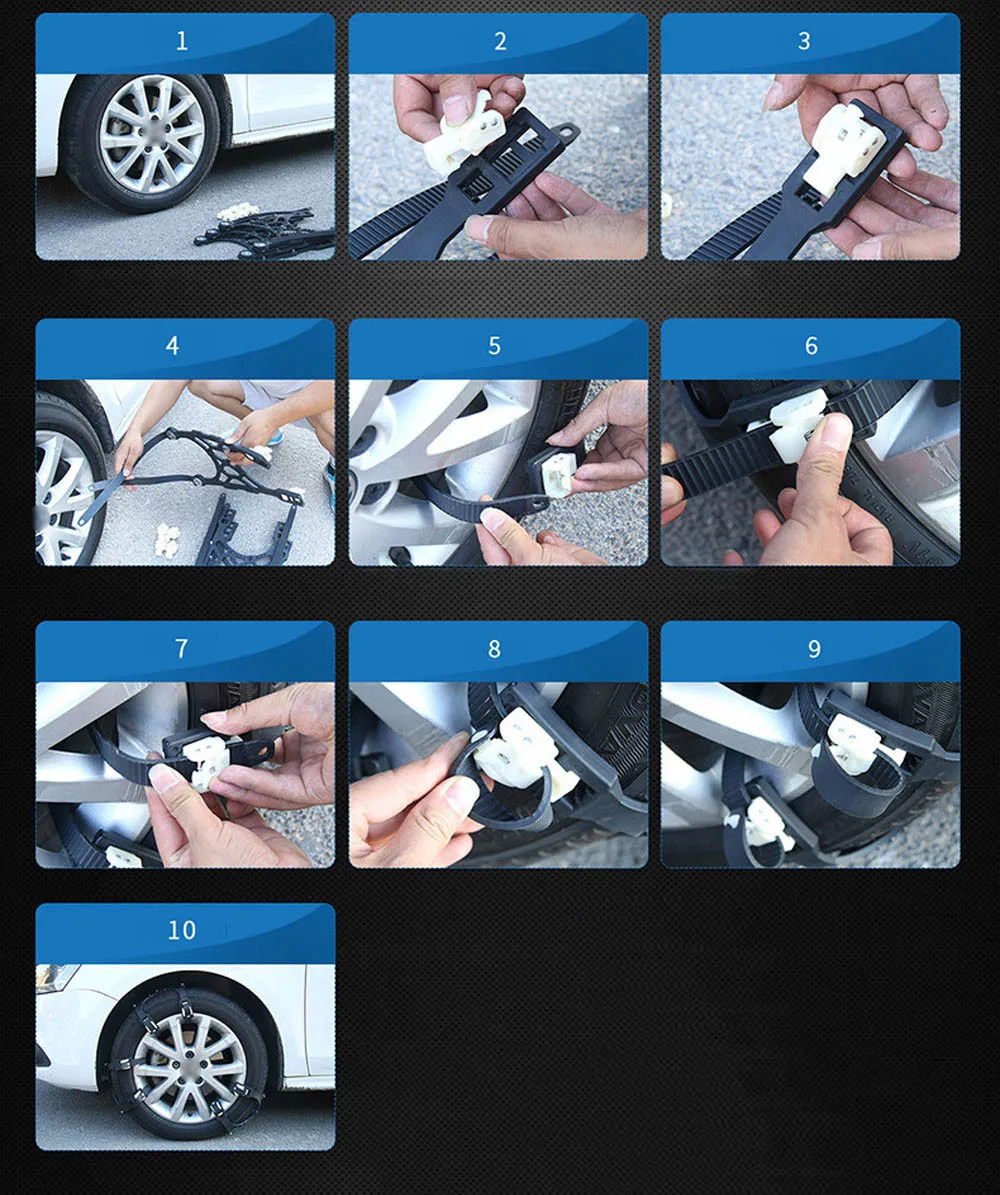 1

2

3

4

5

6

7

8

9

10