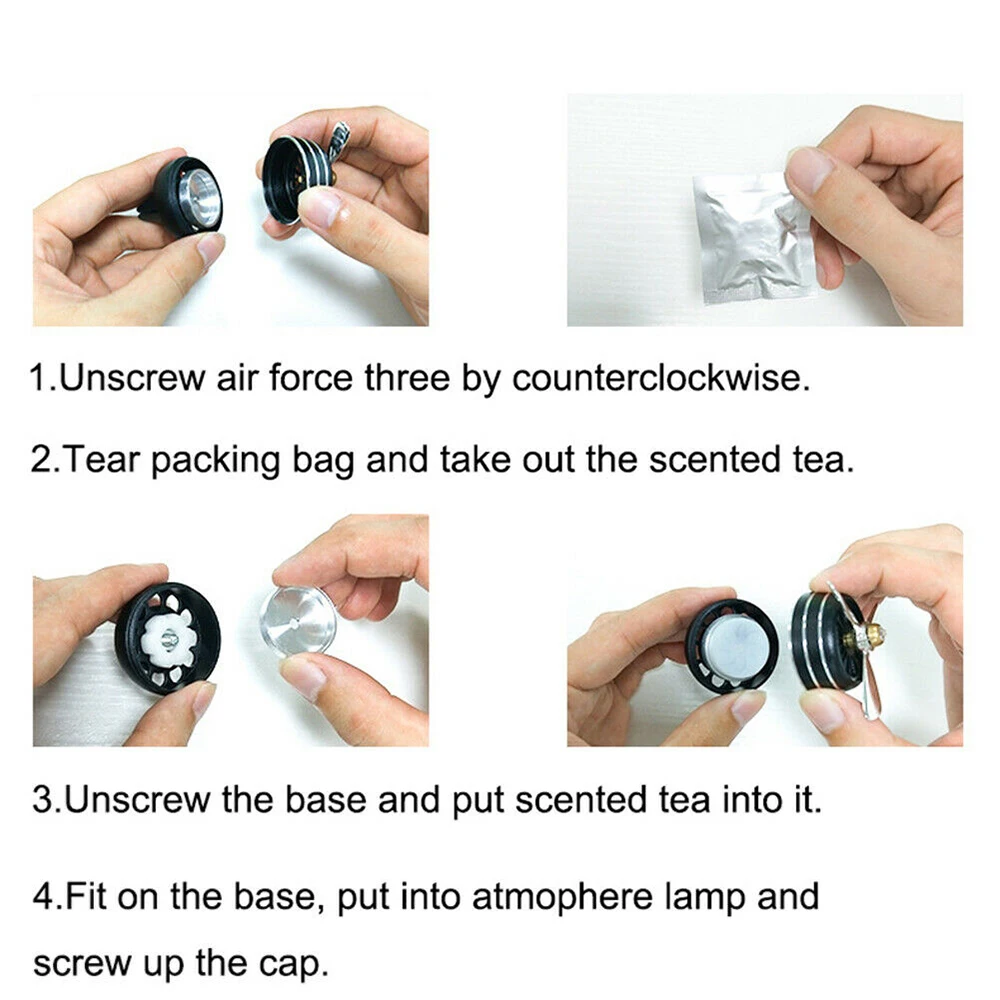 1.Unscrew air force three by counterclockwise.

2.Tear packing bag and take out the scented tea.

3.Unscrew the base and put scented tea into it.

4.Fit on the base, put into atmophere lamp and screw up the cap.