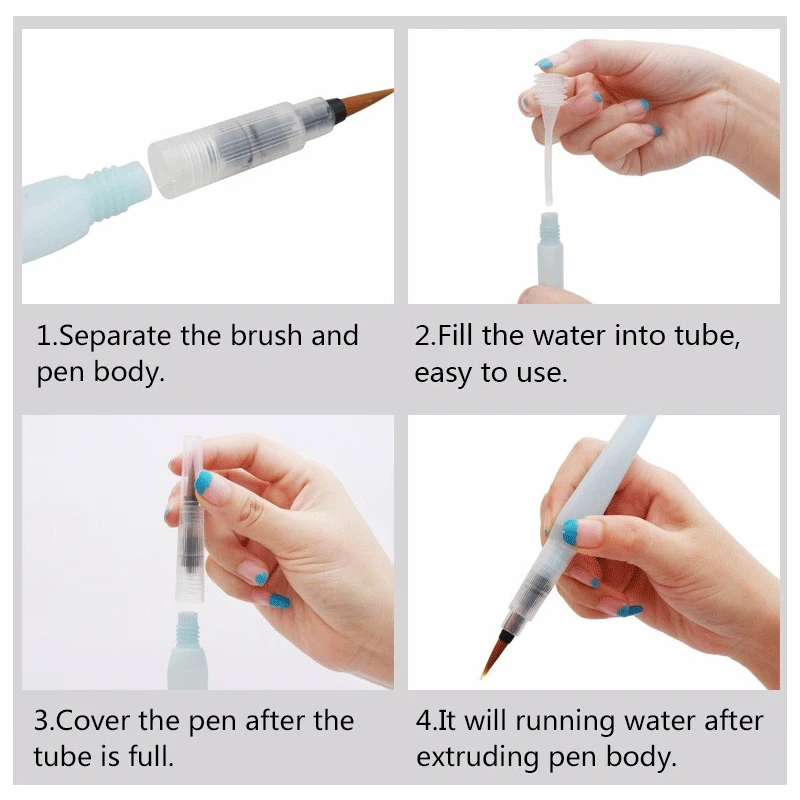 1.Separate the brush and pen body.

2.Fill the water into tube, easy to use.

3.Cover the pen after the tube is full.

4.It will running water after extruding pen body.