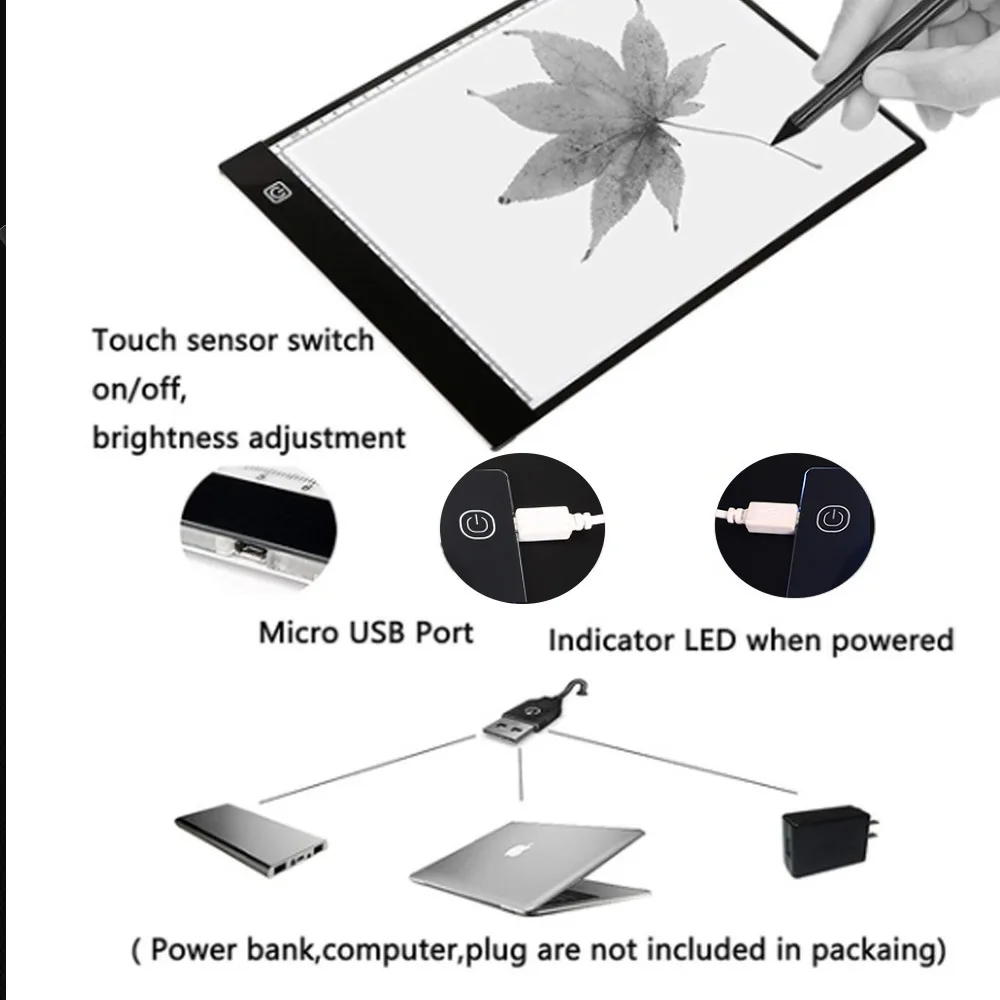 Touch sensor switch on/off, brightness adjustment

Micro USB Port

Indicator LED when powered

( Power bank,computer,plug are not included in packaing)