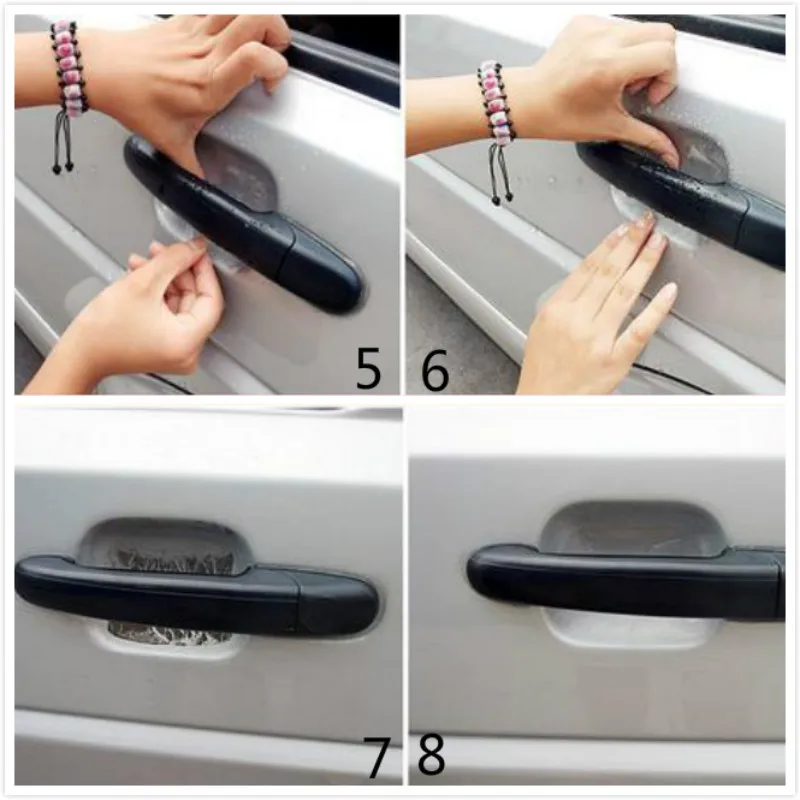 5
6
7
8