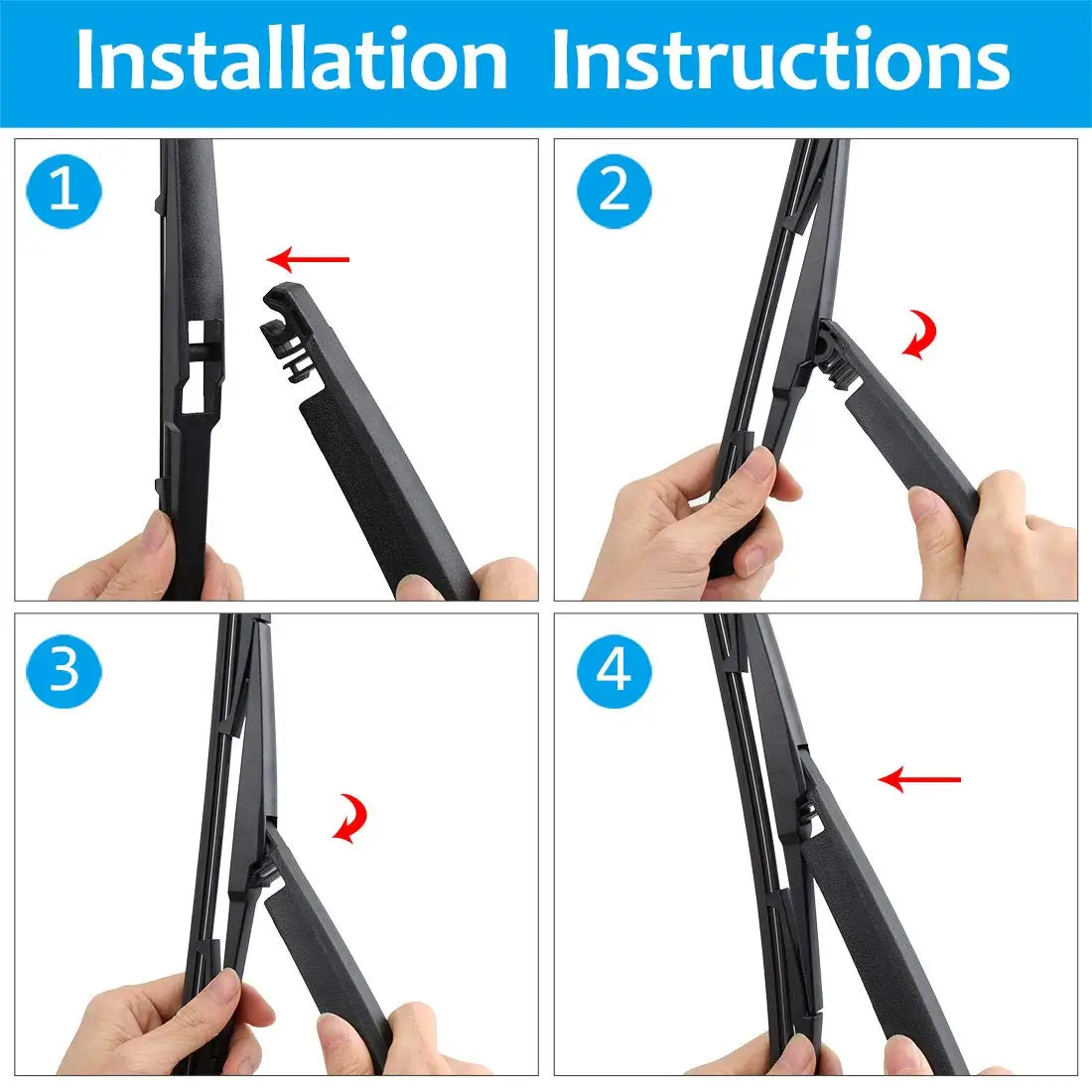 Installation Instructions

1

2

3

4