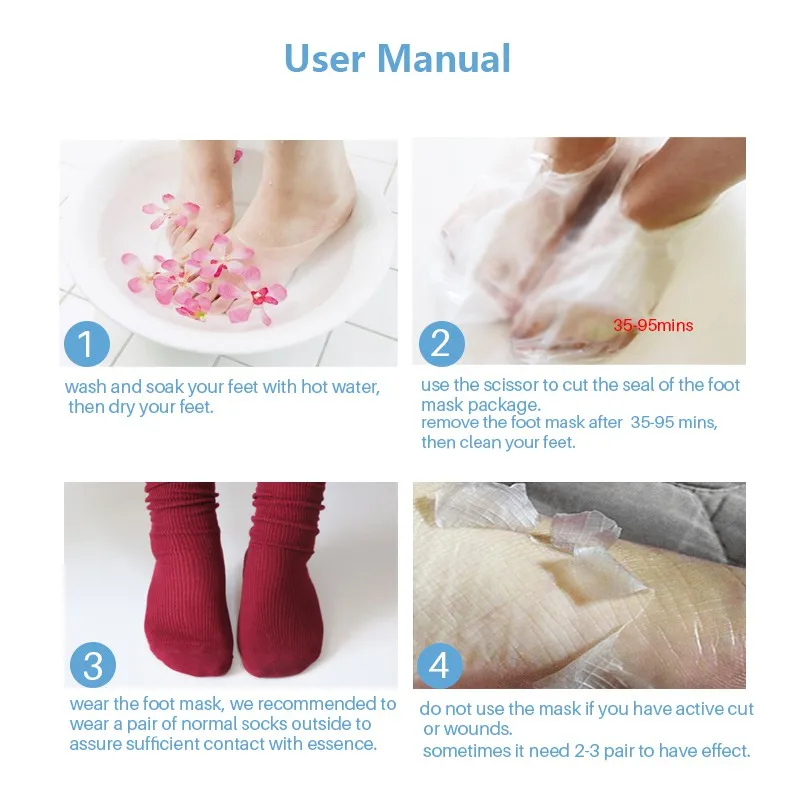 User Manual

1

wash and soak your feet with hot water, then dry your feet.

35-95mins

2

use the scissor to cut the seal of the foot mask package.
remove the foot mask after 35-95 mins, then clean your feet.

3

wear the foot mask, we recommended to wear a pair of normal socks outside to assure sufficient contact with essence.

4

do not use the mask if you have active cut or wounds.
sometimes it need 2-3 pair to have effect.