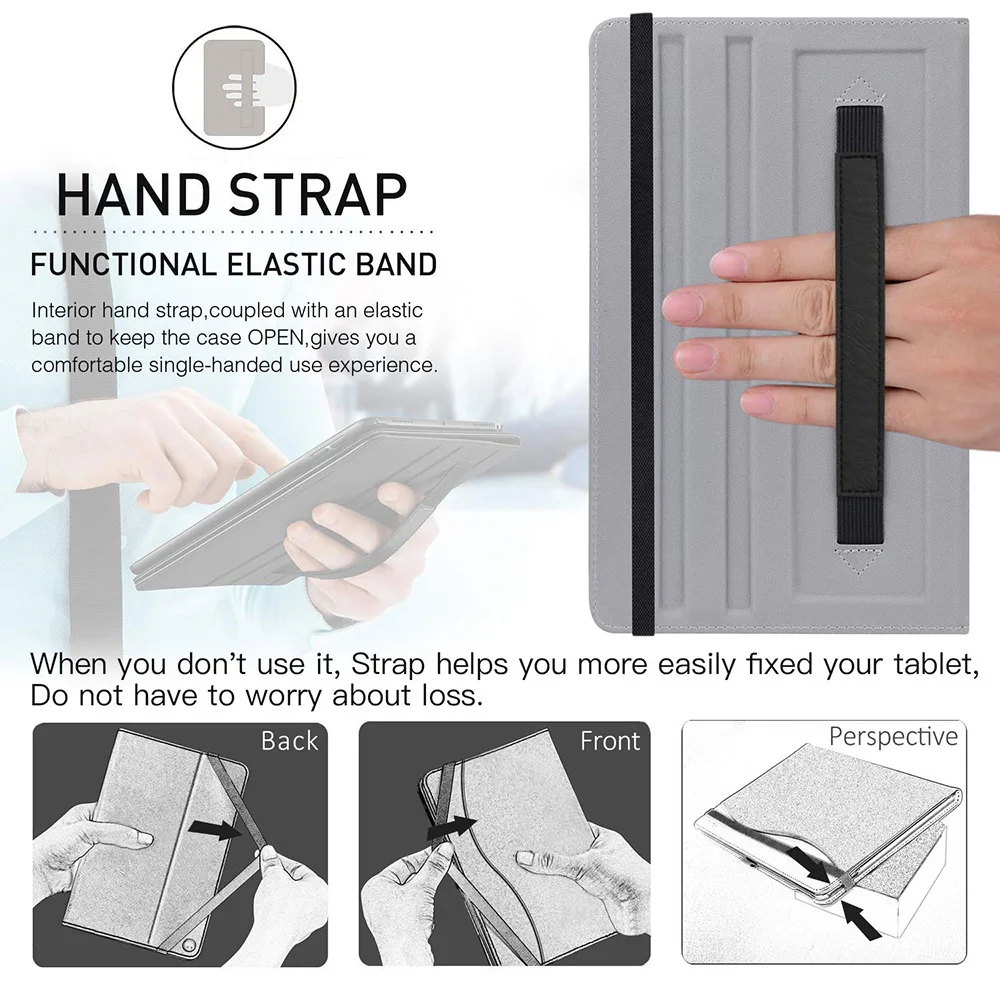 HAND STRAP

FUNCTIONAL ELASTIC BAND

Interior hand strap,coupled with an elastic band to keep the case OPEN,gives you a comfortable single-handed use experience.

When you don't use it, Strap helps you more easily fixed your tablet, Do not have to worry about loss.

Back

Front

Perspective