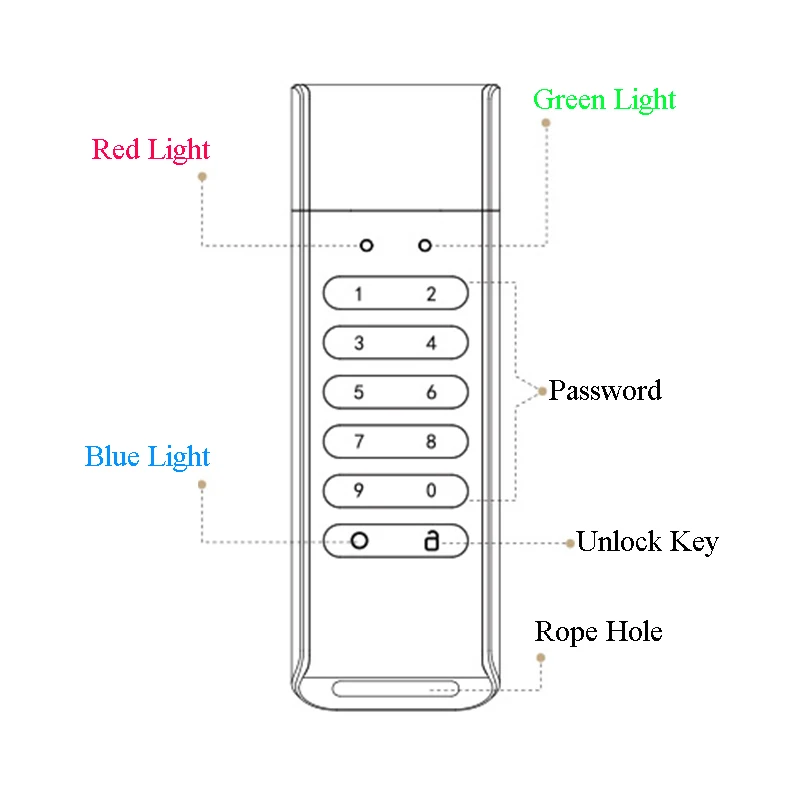 Green Light

Red Light

1 2
3 4
5 6
7 8
9 0

Password

Blue Light

Unlock Key

Rope Hole