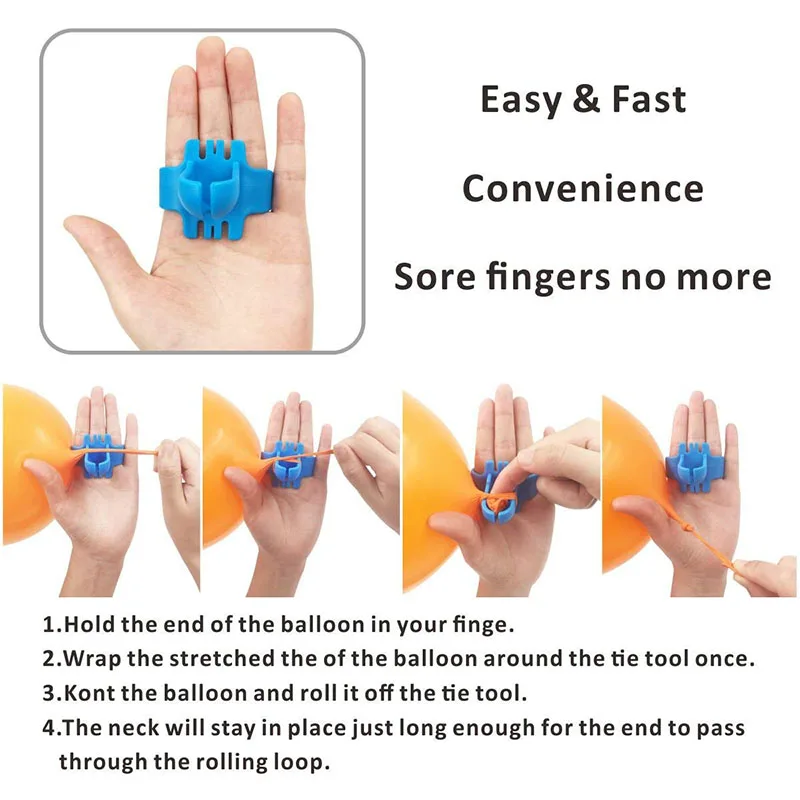 Easy & Fast

Convenience

Sore fingers no more

1.Hold the end of the balloon in your finge.
2.Wrap the stretched the of the balloon around the tie tool once.
3.Kont the balloon and roll it off the tie tool.
4.The neck will stay in place just long enough for the end to pass through the rolling loop.