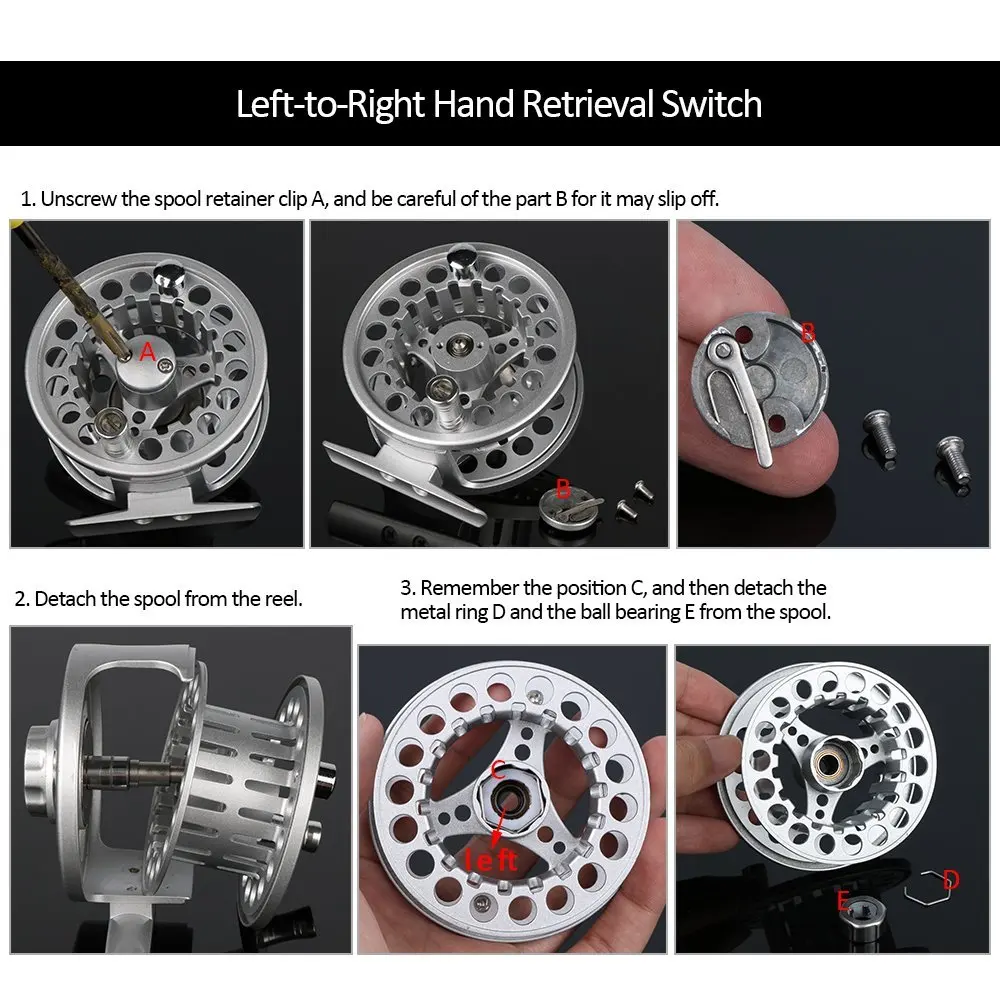 Left-to-Right Hand Retrieval Switch

1. Unscrew the spool retainer clip A, and be careful of the part B for it may slip off.

A

B

B

2. Detach the spool from the reel.

3. Remember the position C, and then detach the metal ring D and the ball bearing E from the spool.

C

left

E

D