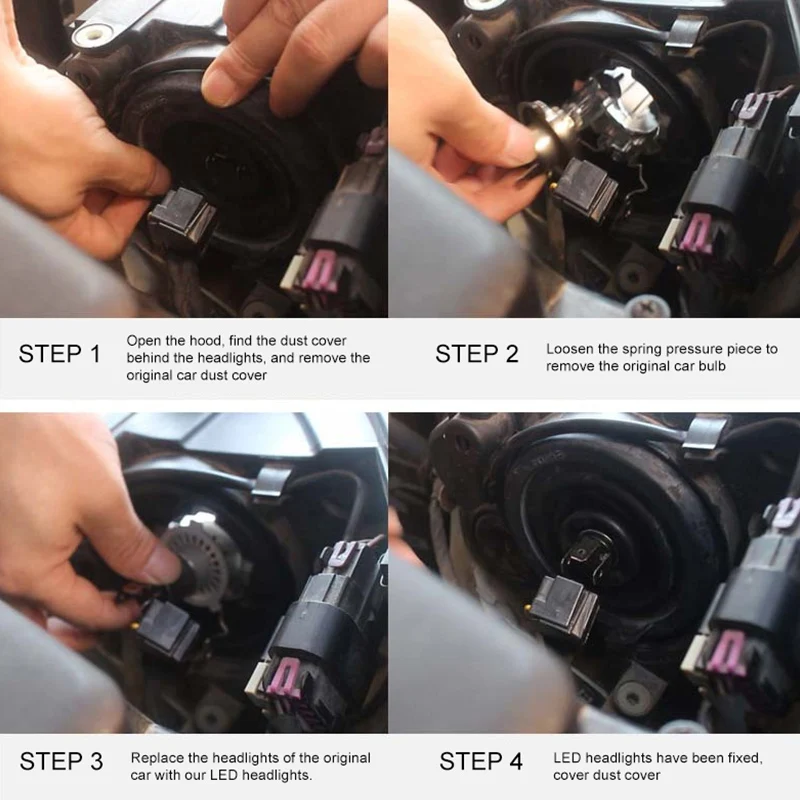 STEP 1
Open the hood, find the dust cover behind the headlights, and remove the original car dust cover

STEP 2
Loosen the spring pressure piece to remove the original car bulb

STEP 3
Replace the headlights of the original car with our LED headlights.

STEP 4
LED headlights have been fixed, cover dust cover