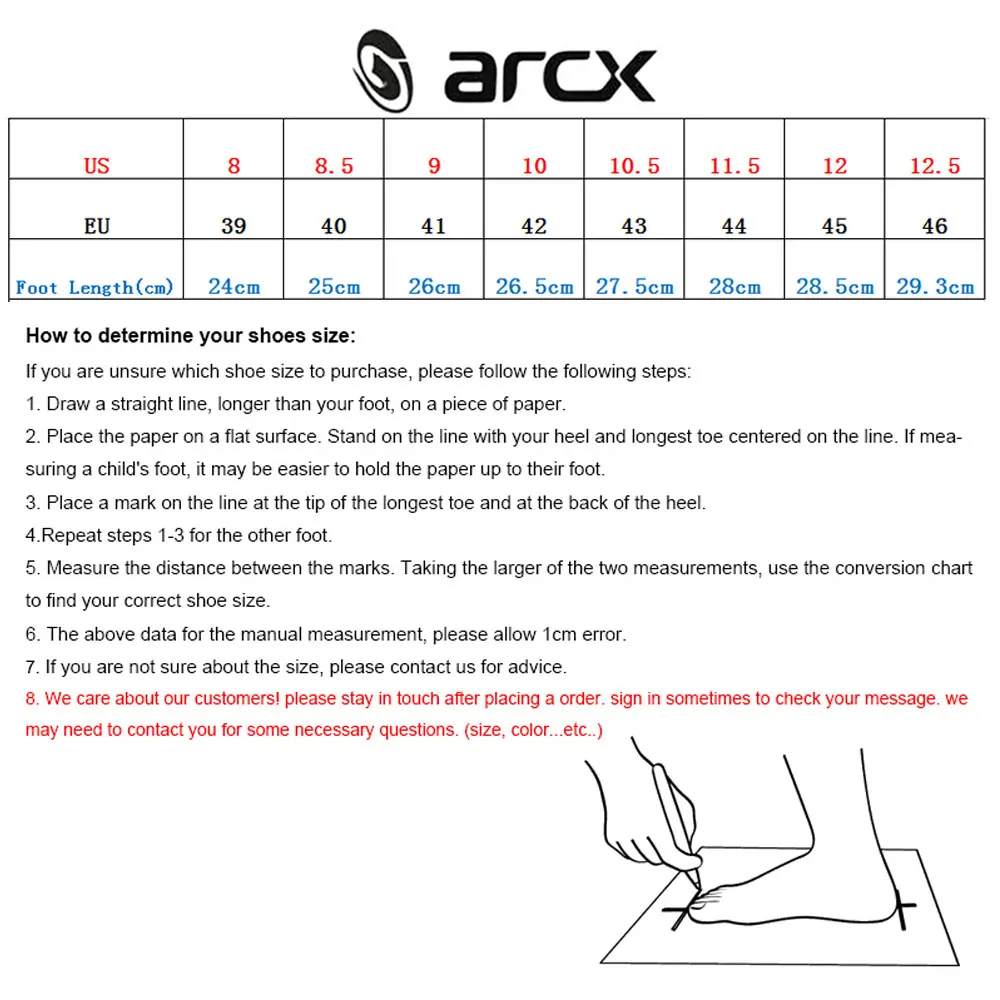 arcx

| US | 8 | 8.5 | 9 | 10 | 10.5 | 11.5 | 12 | 12.5 |
|---|---|---|---|---|---|---|---|---|
| EU | 39 | 40 | 41 | 42 | 43 | 44 | 45 | 46 |
| Foot Length(cm) | 24cm | 25cm | 26cm | 26.5cm | 27.5cm | 28cm | 28.5cm | 29.3cm |

How to determine your shoes size:

If you are unsure which shoe size to purchase, please follow the following steps:

1. Draw a straight line, longer than your foot, on a piece of paper.

2. Place the paper on a flat surface. Stand on the line with your heel and longest toe centered on the line. If measuring a child's foot, it may be easier to hold the paper up to their foot.

3. Place a mark on the line at the tip of the longest toe and at the back of the heel.

4.Repeat steps 1-3 for the other foot.

5. Measure the distance between the marks. Taking the larger of the two measurements, use the conversion chart to find your correct shoe size.

6. The above data for the manual measurement, please allow 1cm error.

7. If you are not sure about the size, please contact us for advice.

8. We care about our customers! please stay in touch after placing a order. sign in sometimes to check your message. we may need to contact you for some necessary questions. (size, color...etc..)