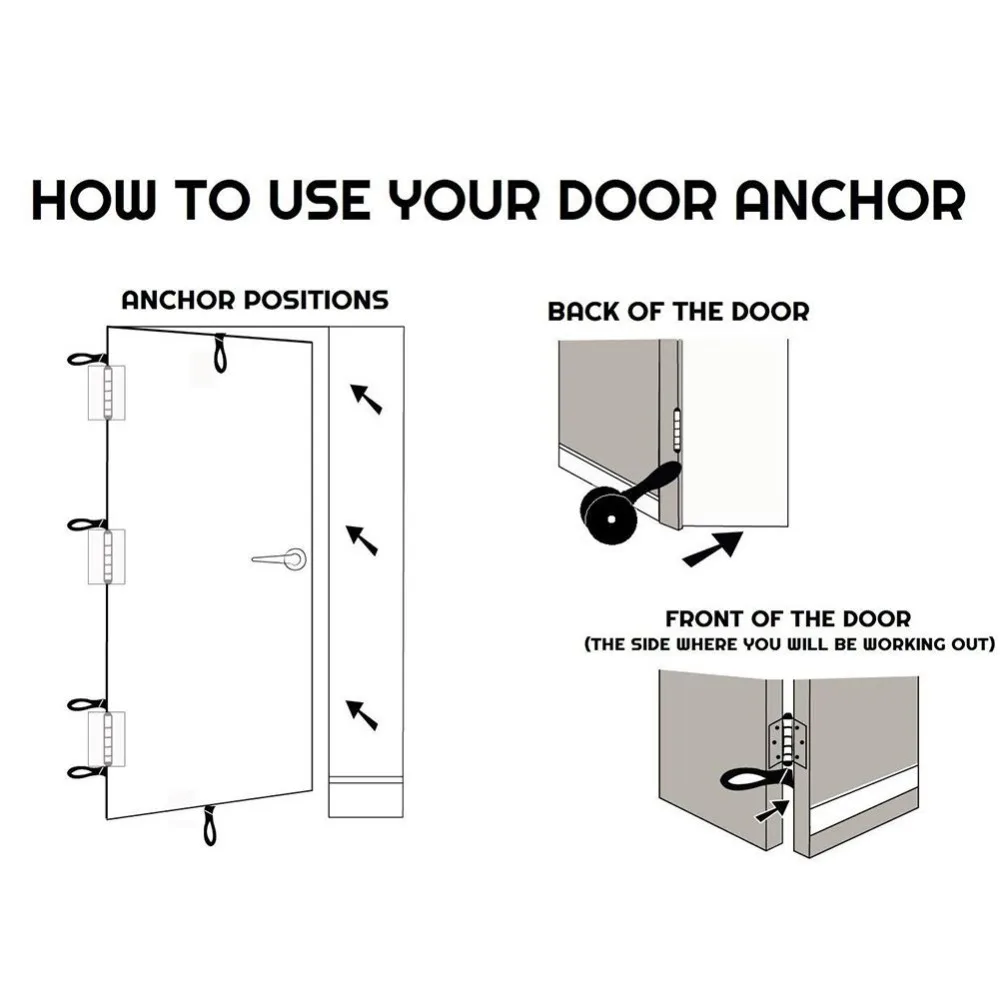 HOW TO USE YOUR DOOR ANCHOR

ANCHOR POSITIONS

BACK OF THE DOOR

FRONT OF THE DOOR
(THE SIDE WHERE YOU WILL BE WORKING OUT)