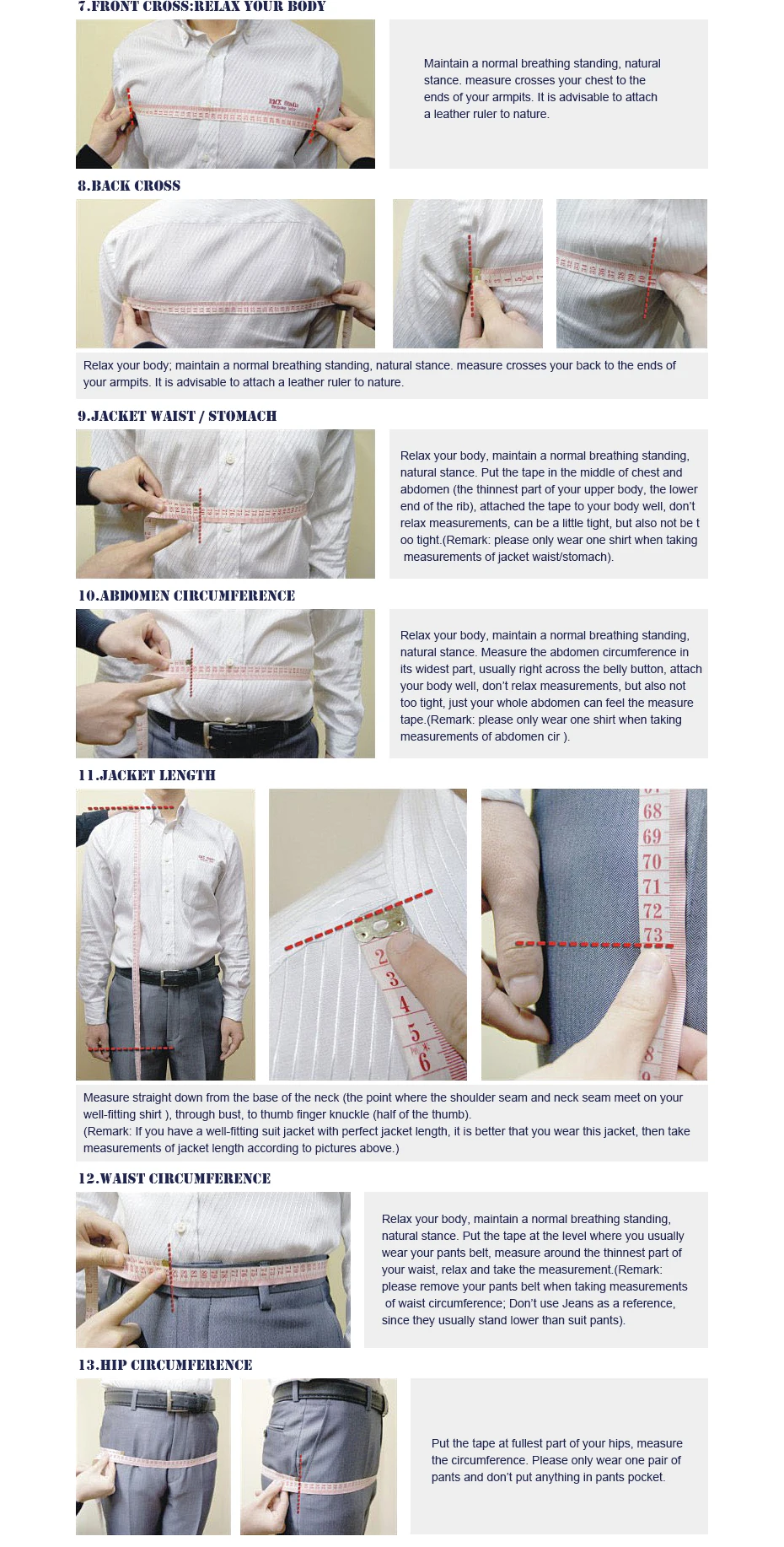 7.FRONT CROSS:RELAX YOUR BODY

Maintain a normal breathing standing, natural stance. measure crosses your chest to the ends of your armpits. It is advisable to attach a leather ruler to nature.

8.BACK CROSS

Relax your body; maintain a normal breathing standing, natural stance. measure crosses your back to the ends of your armpits. It is advisable to attach a leather ruler to nature.

9.JACKET WAIST / STOMACH

Relax your body, maintain a normal breathing standing, natural stance. Put the tape in the middle of chest and abdomen (the thinnest part of your upper body, the lower end of the rib), attached the tape to your body well, don't relax measurements, can be a little tight, but also not be t oo tight.(Remark: please only wear one shirt when taking measurements of jacket waist/stomach).

10.ABDOMEN CIRCUMFERENCE

Relax your body, maintain a normal breathing standing, natural stance. Measure the abdomen circumference in its widest part, usually right across the belly button, attach your body well, don't relax measurements, but also not too tight, just your whole abdomen can feel the measure tape.(Remark: please only wear one shirt when taking measurements of abdomen cir ).

11.JACKET LENGTH

68 69 70 71 72 73

2 3 4 5 6

Measure straight down from the base of the neck (the point where the shoulder seam and neck seam meet on your well-fitting shirt ), through bust, to thumb finger knuckle (half of the thumb).
(Remark: If you have a well-fitting suit jacket with perfect jacket length, it is better that you wear this jacket, then take measurements of jacket length according to pictures above.)

12.WAIST CIRCUMFERENCE

Relax your body, maintain a normal breathing standing, natural stance. Put the tape at the level where you usually wear your pants belt, measure around the thinnest part of your waist, relax and take the measurement.(Remark: please remove your pants belt when taking measurements of waist circumference; Don't use Jeans as a reference, since they usually stand lower than suit pants).

13.HIP CIRCUMFERENCE

Put the tape at fullest part of your hips, measure the circumference. Please only wear one pair of pants and don't put anything in pants pocket.