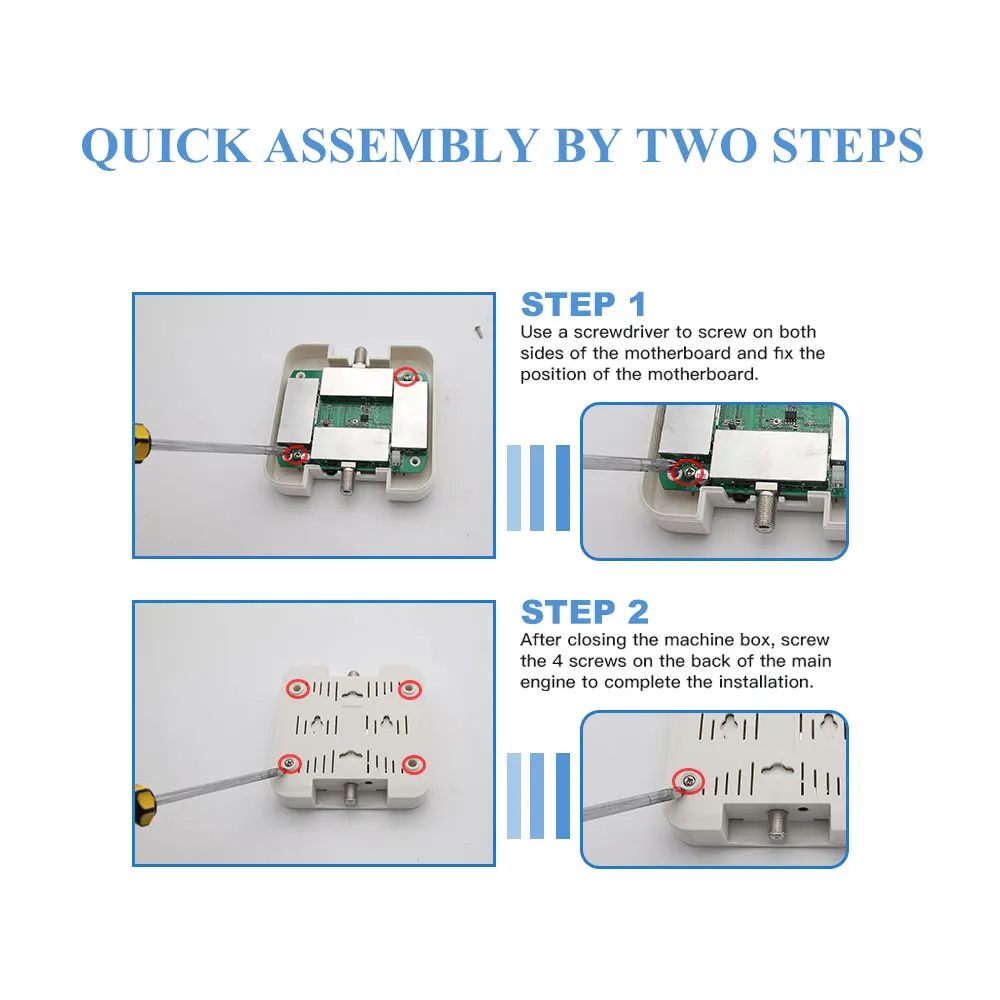 QUICK ASSEMBLY BY TWO STEPS

STEP 1
Use a screwdriver to screw on both sides of the motherboard and fix the position of the motherboard.

STEP 2
After closing the machine box, screw the 4 screws on the back of the main engine to complete the installation.