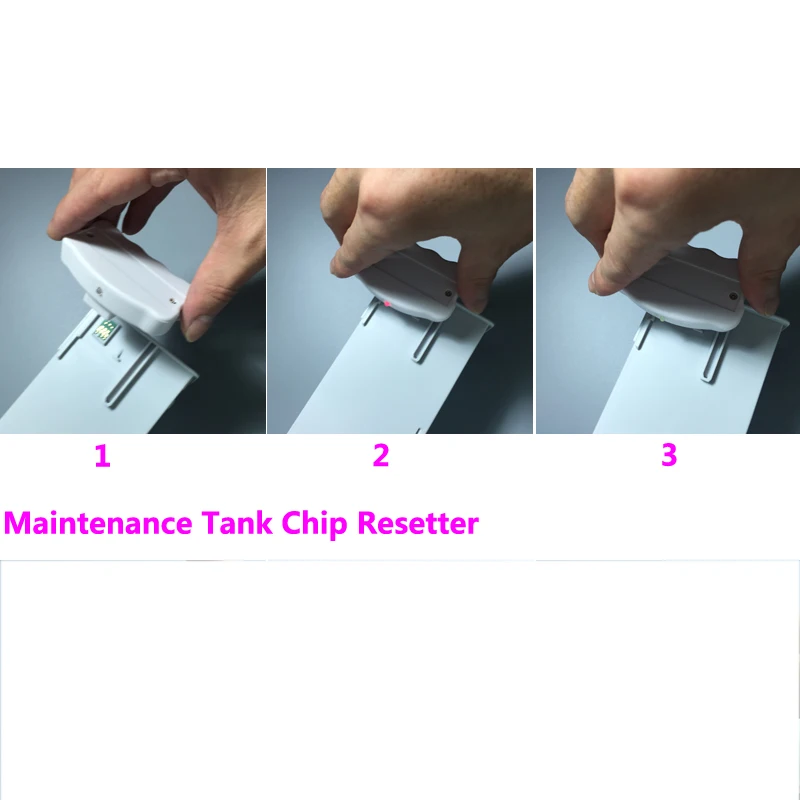 1

2

3

Maintenance Tank Chip Resetter