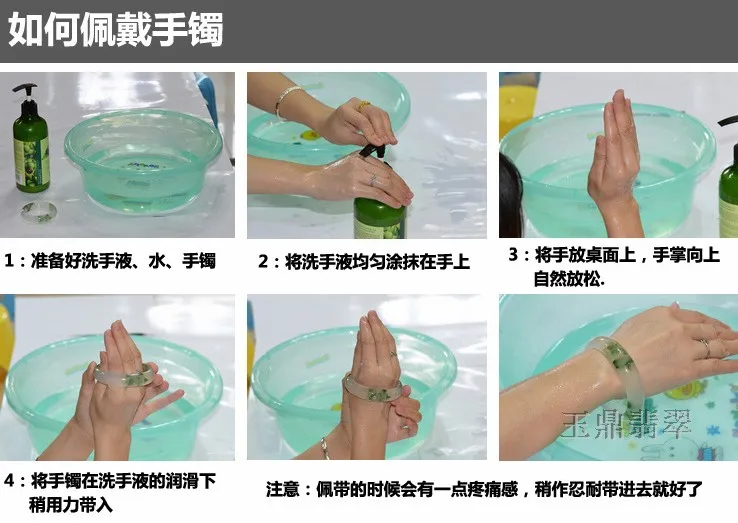 如何佩戴手镯

1：准备好洗手液、水、手镯

2：将洗手液均匀涂抹在手上

3：将手放桌面上，手掌向上自然放松.

玉鼎翡翠

4：将手镯在洗手液的润滑下稍用力带入

注意：佩带的时候会有一点疼痛感，稍作忍耐带进去就好了