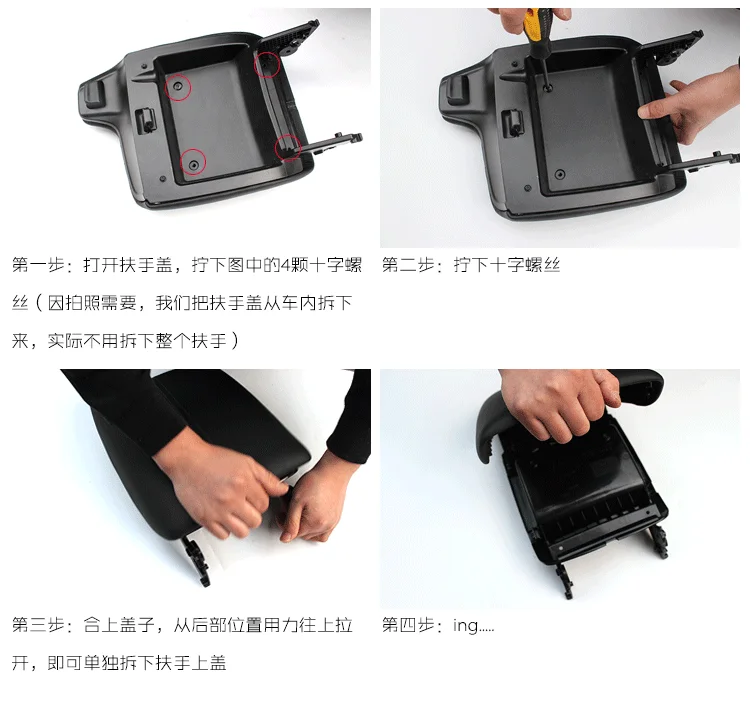 第一步：打开扶手盖，拧下图中的4颗十字螺丝（因拍照需要，我们把扶手盖从车内拆下来，实际不用拆下整个扶手）

第二步：拧下十字螺丝

第三步：合上盖子，从后部位置用力往上拉开，即可单独拆下扶手上盖

第四步：ing.....