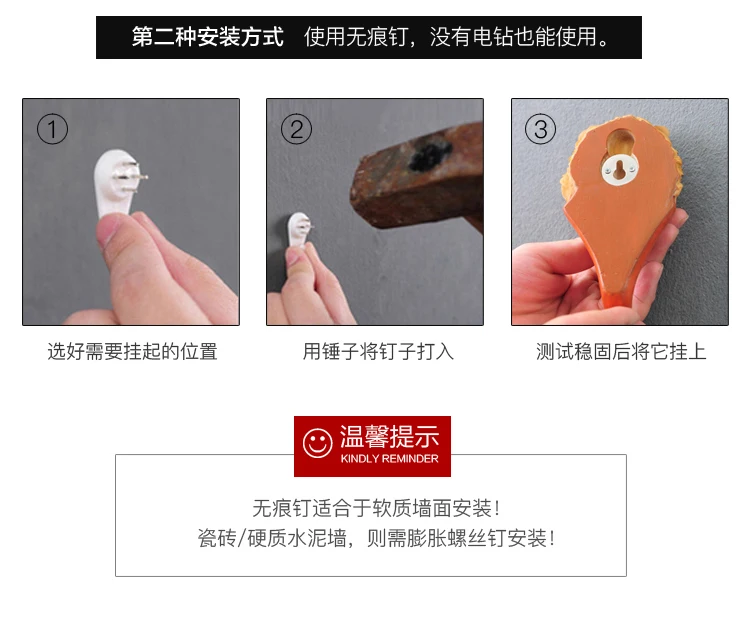 第二种安装方式　使用无痕钉，没有电钻也能使用。

①

选好需要挂起的位置

②

用锤子将钉子打入

③

测试稳固后将它挂上

温馨提示
KINDLY REMINDER

无痕钉适合于软质墙面安装！
瓷砖/硬质水泥墙，则需膨胀螺丝钉安装！