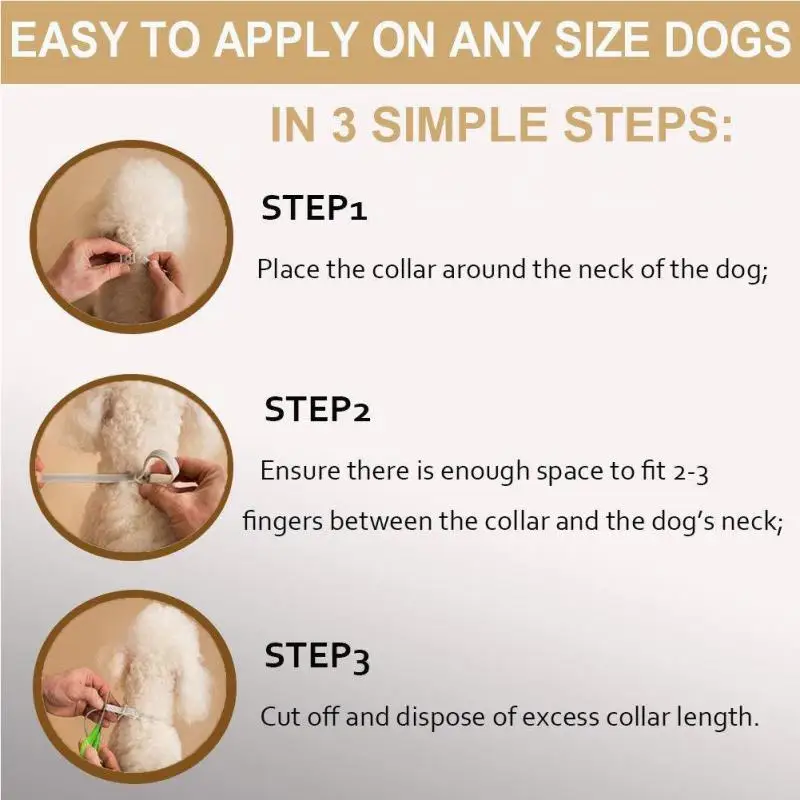 EASY TO APPLY ON ANY SIZE DOGS

IN 3 SIMPLE STEPS:

STEP1

Place the collar around the neck of the dog;

STEP2

Ensure there is enough space to fit 2-3 fingers between the collar and the dog's neck;

STEP3

Cut off and dispose of excess collar length.