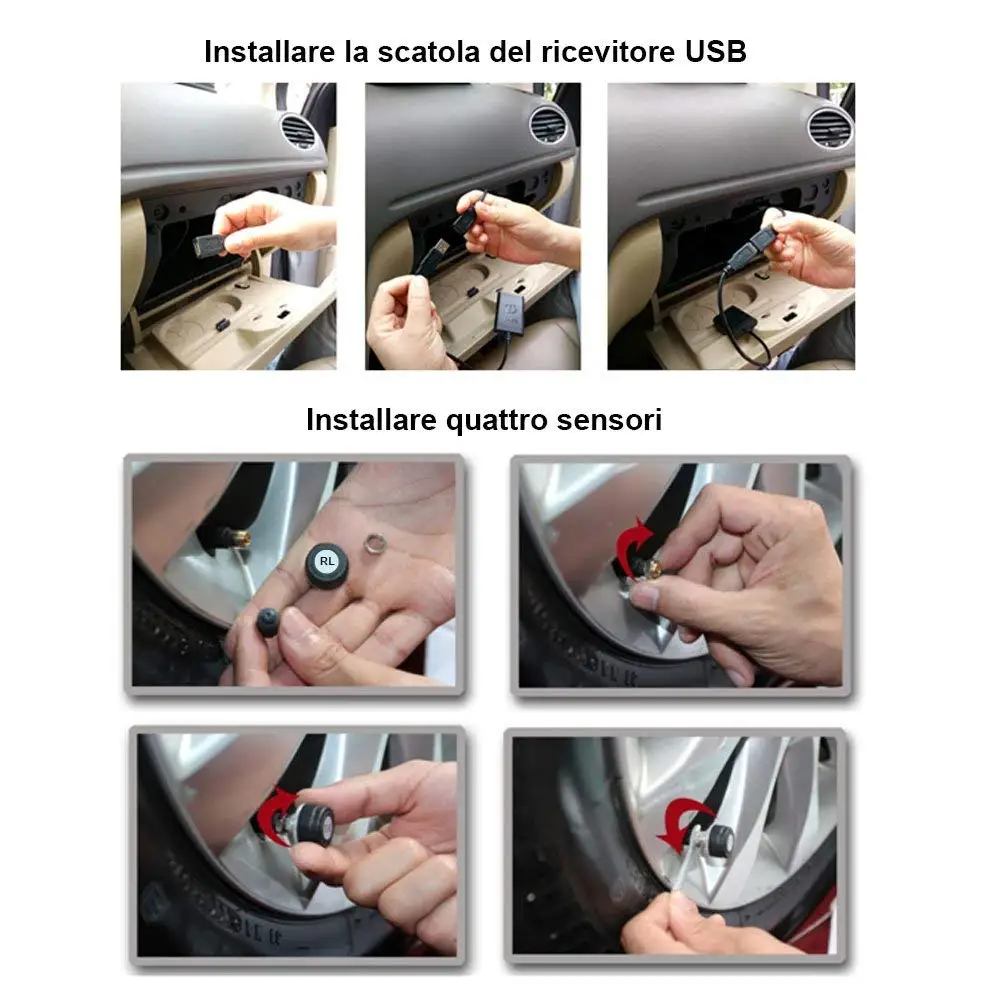 Installare la scatola del ricevitore USB

Installare quattro sensori

RL