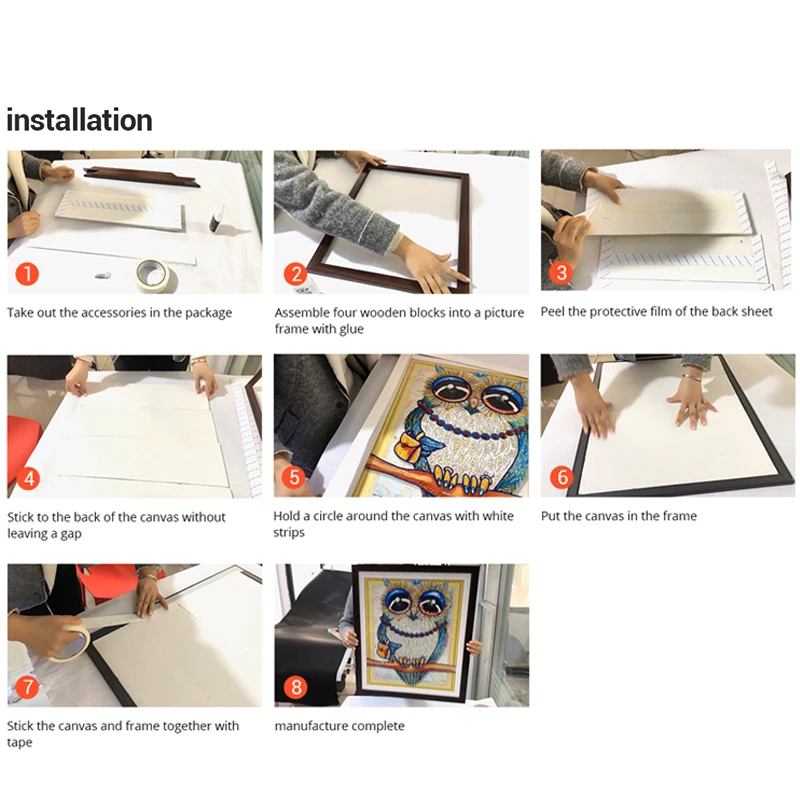 installation

1

Take out the accessories in the package

2

Assemble four wooden blocks into a picture frame with glue

3

Peel the protective film of the back sheet

4

Stick to the back of the canvas without leaving a gap

5

Hold a circle around the canvas with white strips

6

Put the canvas in the frame

7

Stick the canvas and frame together with tape

8

manufacture complete