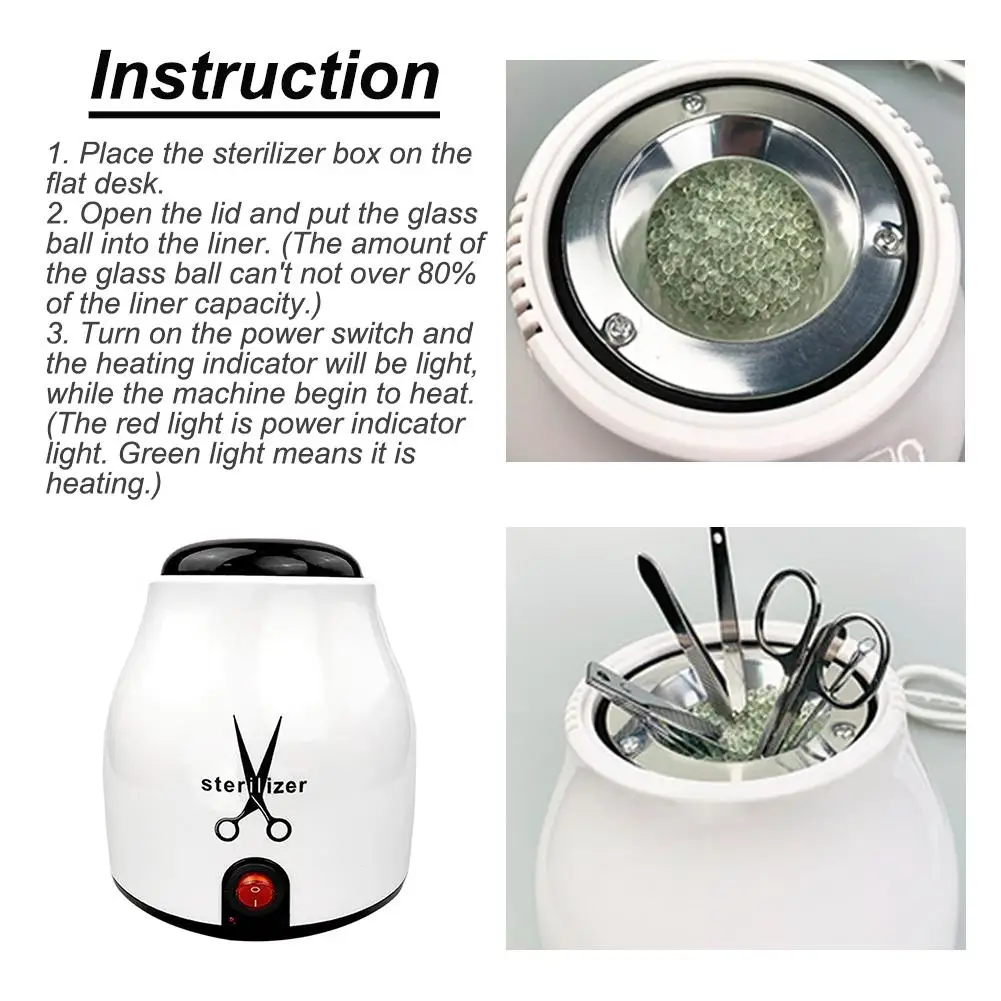 Instruction

1. Place the sterilizer box on the flat desk.
2. Open the lid and put the glass ball into the liner. (The amount of the glass ball can't not over 80% of the liner capacity.)
3. Turn on the power switch and the heating indicator will be light, while the machine begin to heat. (The red light is power indicator light. Green light means it is heating.)

sterilizer