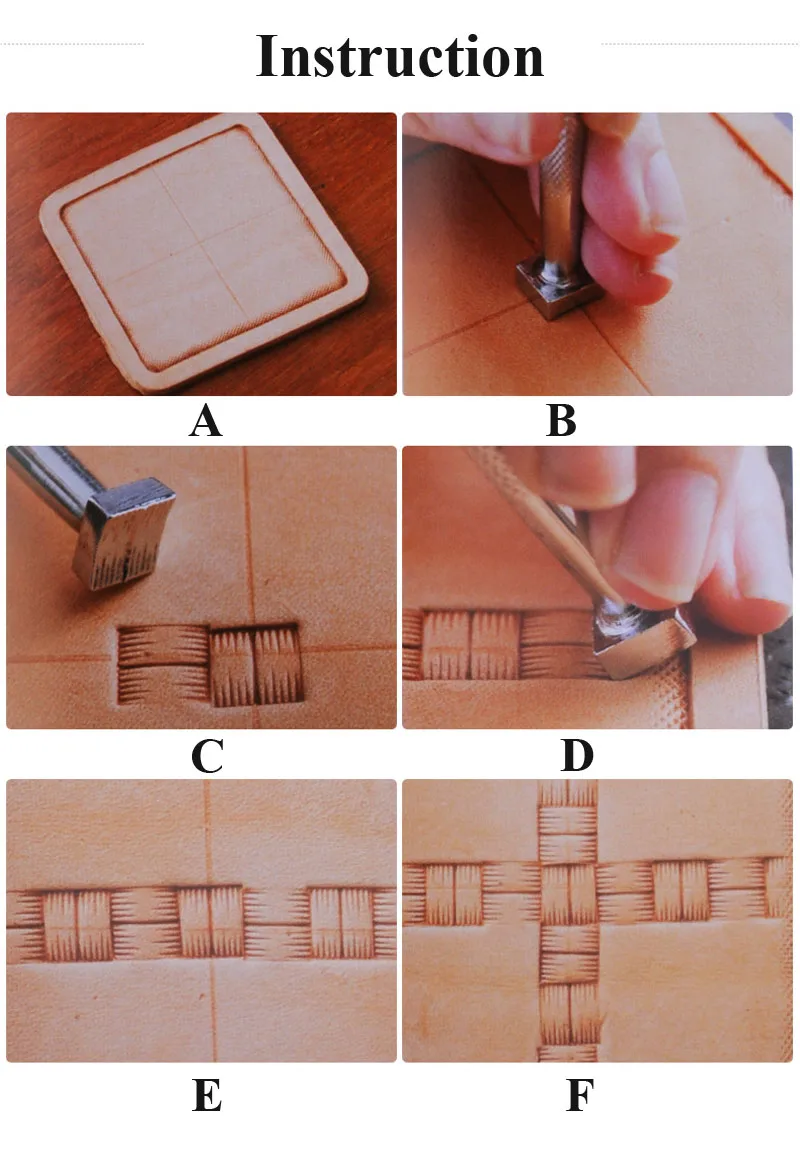 Instruction

A

B

C

D

E

F