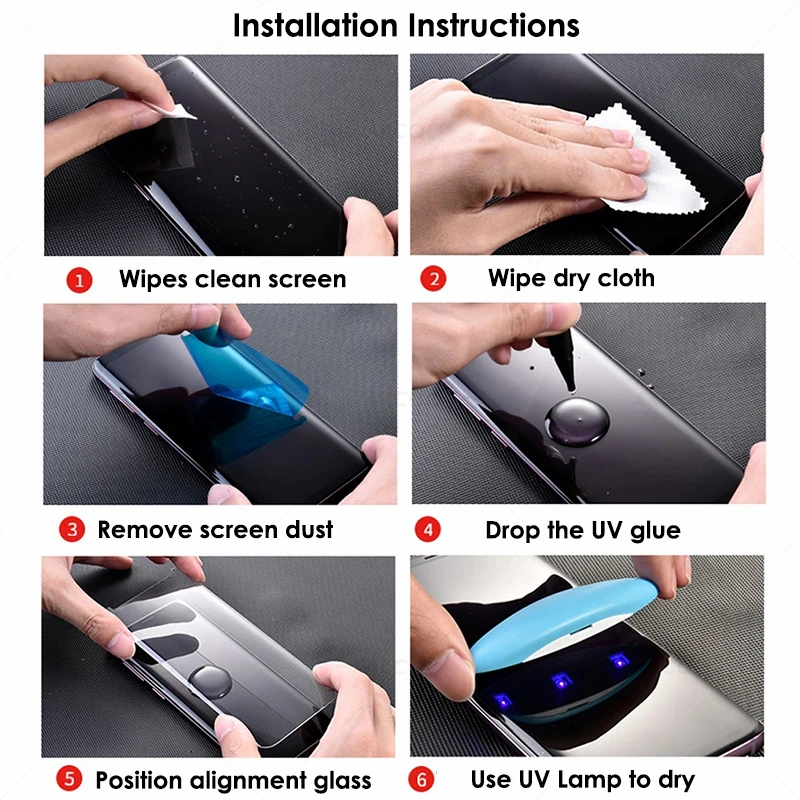 Installation Instructions

1 Wipes clean screen

2 Wipe dry cloth

3 Remove screen dust

4 Drop the UV glue

5 Position alignment glass

6 Use UV Lamp to dry