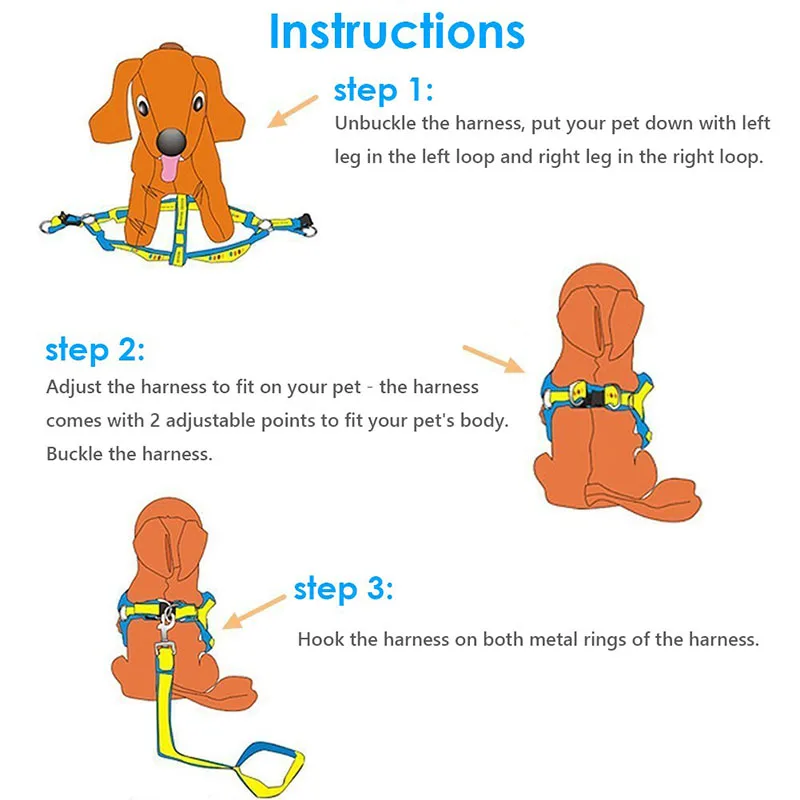 Instructions

step 1:
Unbuckle the harness, put your pet down with left leg in the left loop and right leg in the right loop.

step 2:
Adjust the harness to fit on your pet - the harness comes with 2 adjustable points to fit your pet's body. Buckle the harness.

step 3:
Hook the harness on both metal rings of the harness.