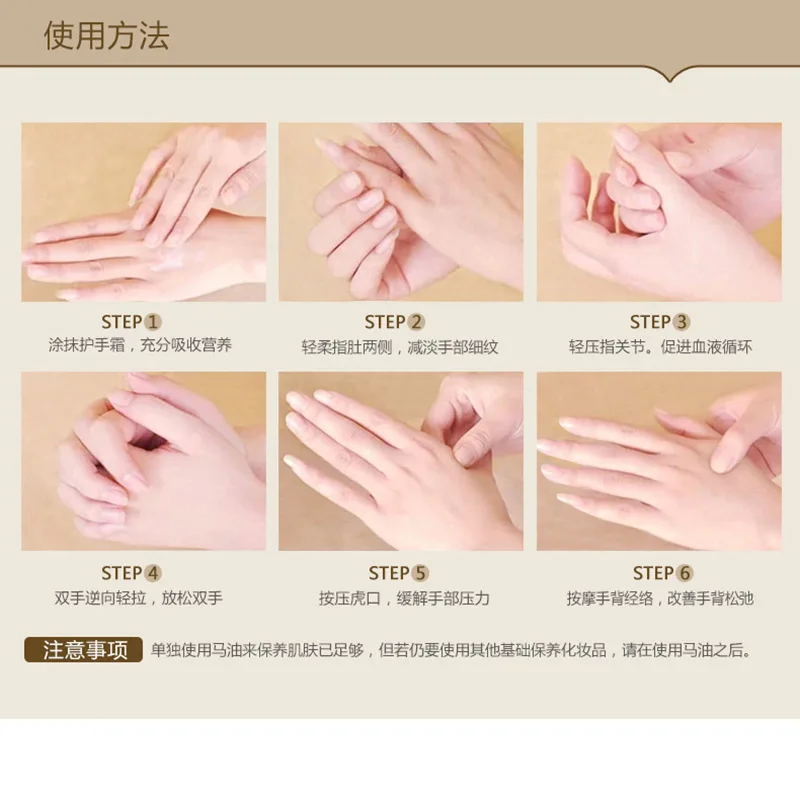 使用方法

STEP 1
涂抹护手霜，充分吸收营养

STEP 2
轻柔指肚两侧，减淡手部细纹

STEP 3
轻压指关节。促进血液循环

STEP 4
双手逆向轻拉，放松双手

STEP 5
按压虎口，缓解手部压力

STEP 6
按摩手背经络，改善手背松弛

注意事项 单独使用马油来保养肌肤已足够，但若仍要使用其他基础保养化妆品，请在使用马油之后。