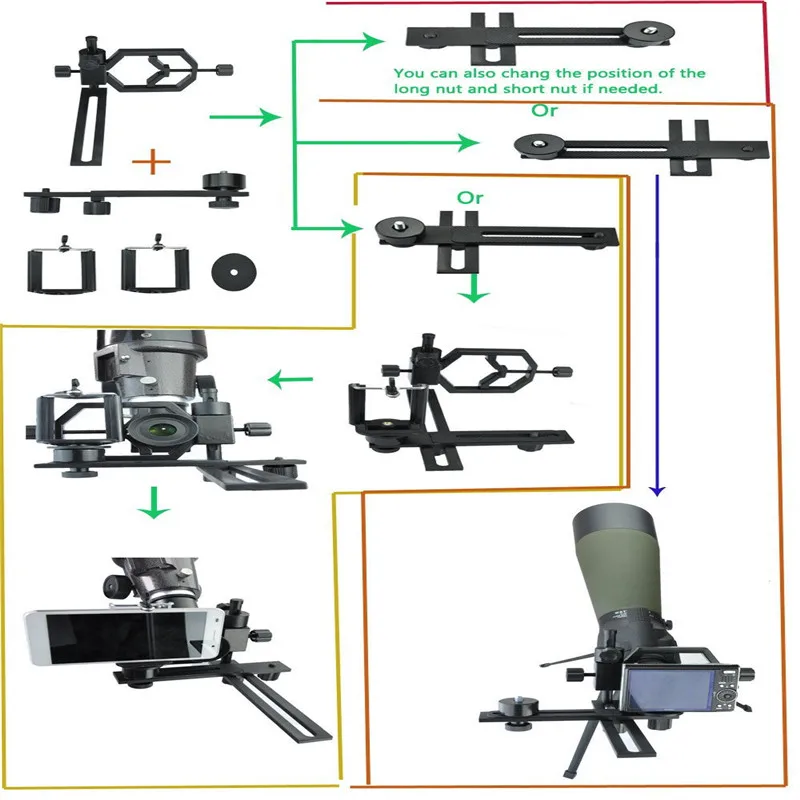 You can also chang the position of the long nut and short nut if needed.

Or

Or