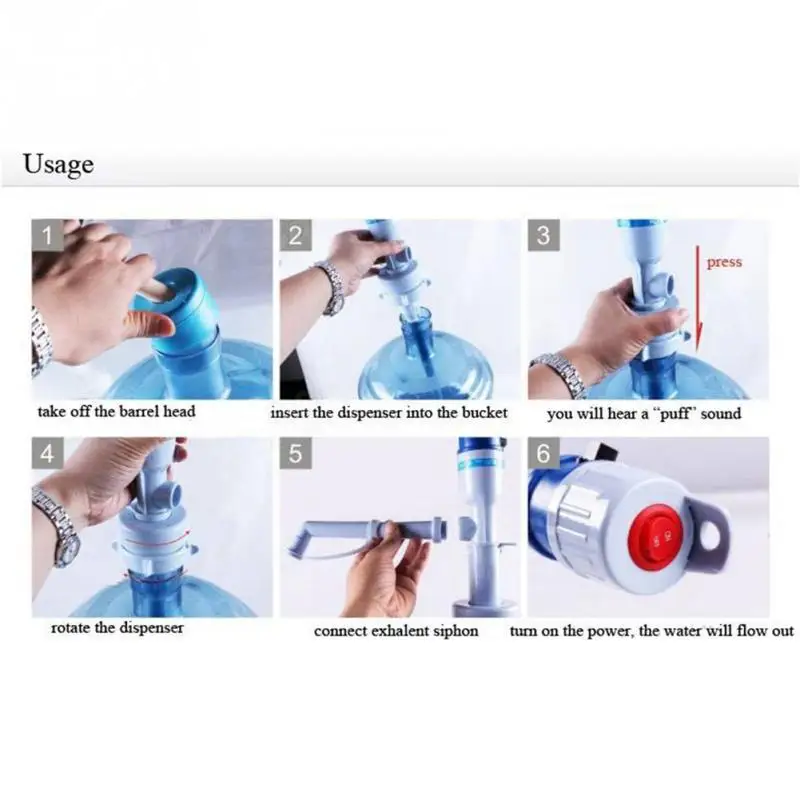 Usage

1
take off the barrel head

2
insert the dispenser into the bucket

3
press
you will hear a "puff" sound

4
rotate the dispenser

5
connect exhalent siphon

6
turn on the power, the water will flow out