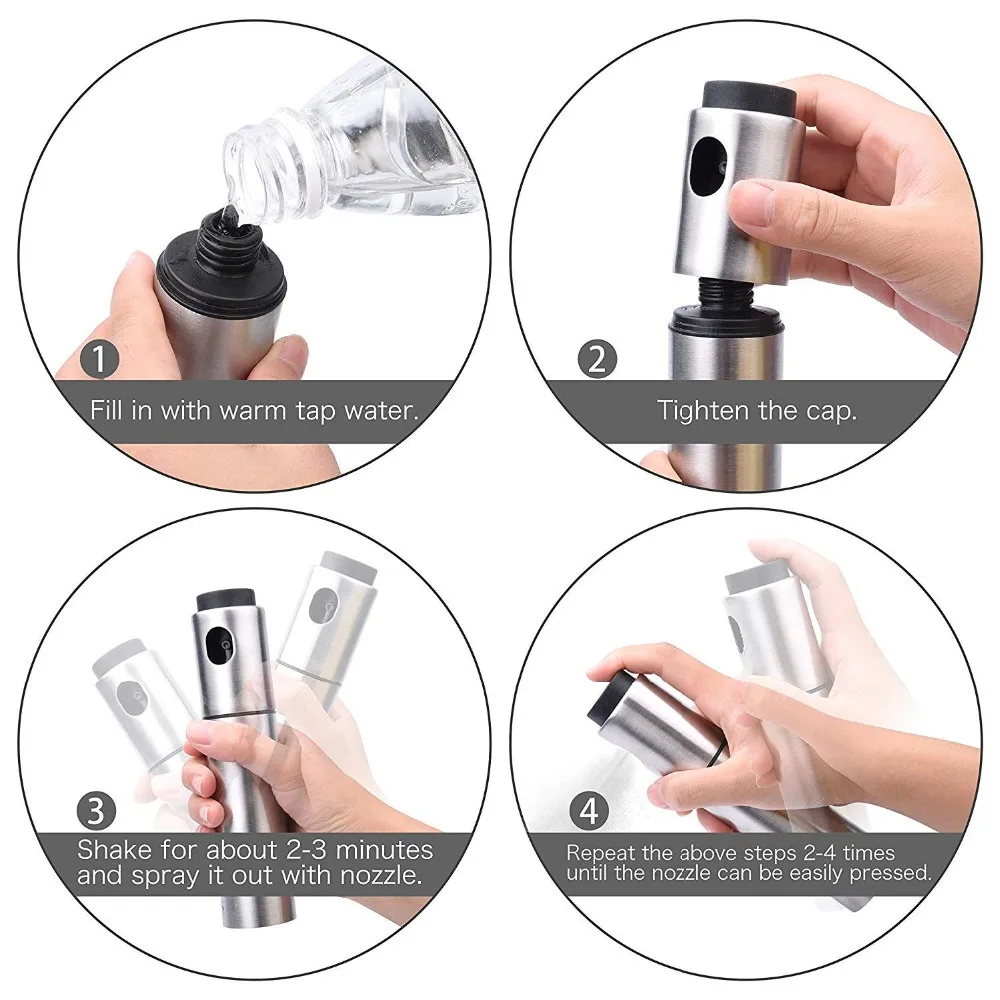 1
Fill in with warm tap water.

2
Tighten the cap.

3
Shake for about 2-3 minutes and spray it out with nozzle.

4
Repeat the above steps 2-4 times until the nozzle can be easily pressed.