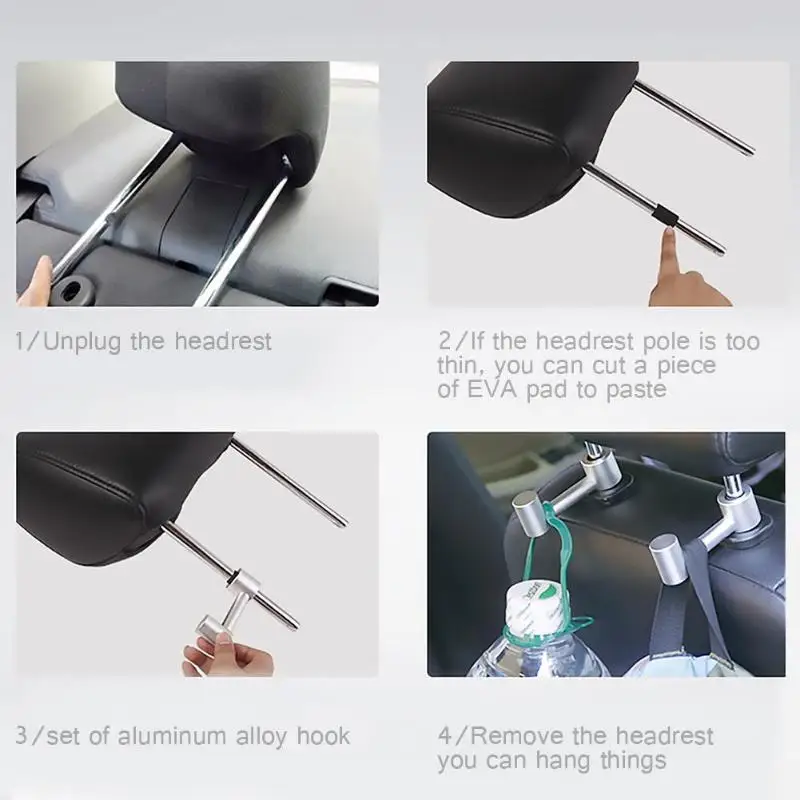 1/Unplug the headrest

2/If the headrest pole is too thin, you can cut a piece of EVA pad to paste

3/set of aluminum alloy hook

4/Remove the headrest you can hang things