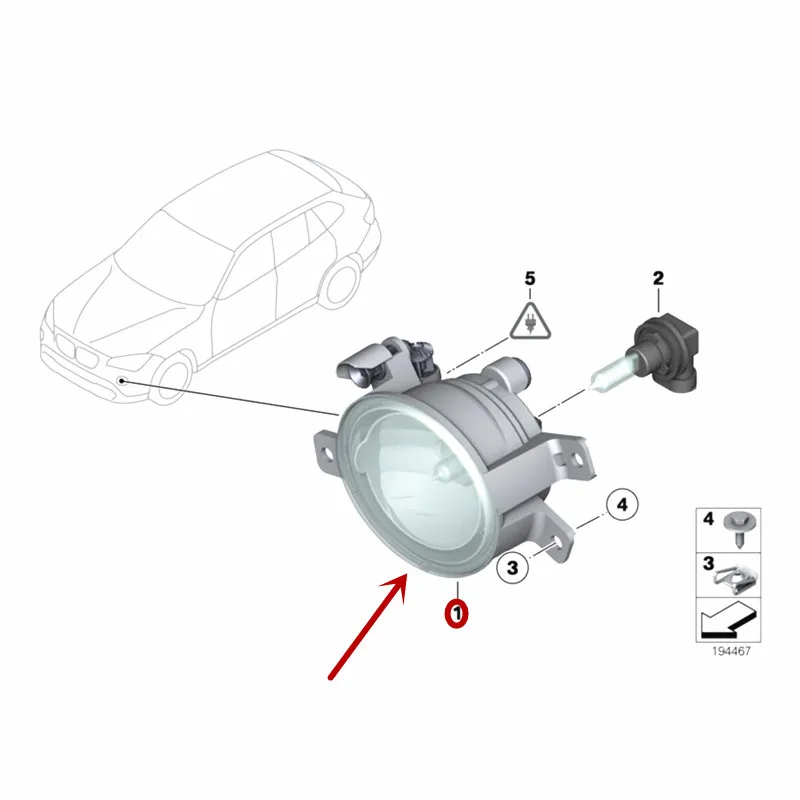 5
2
4
3
1
4
3
194467