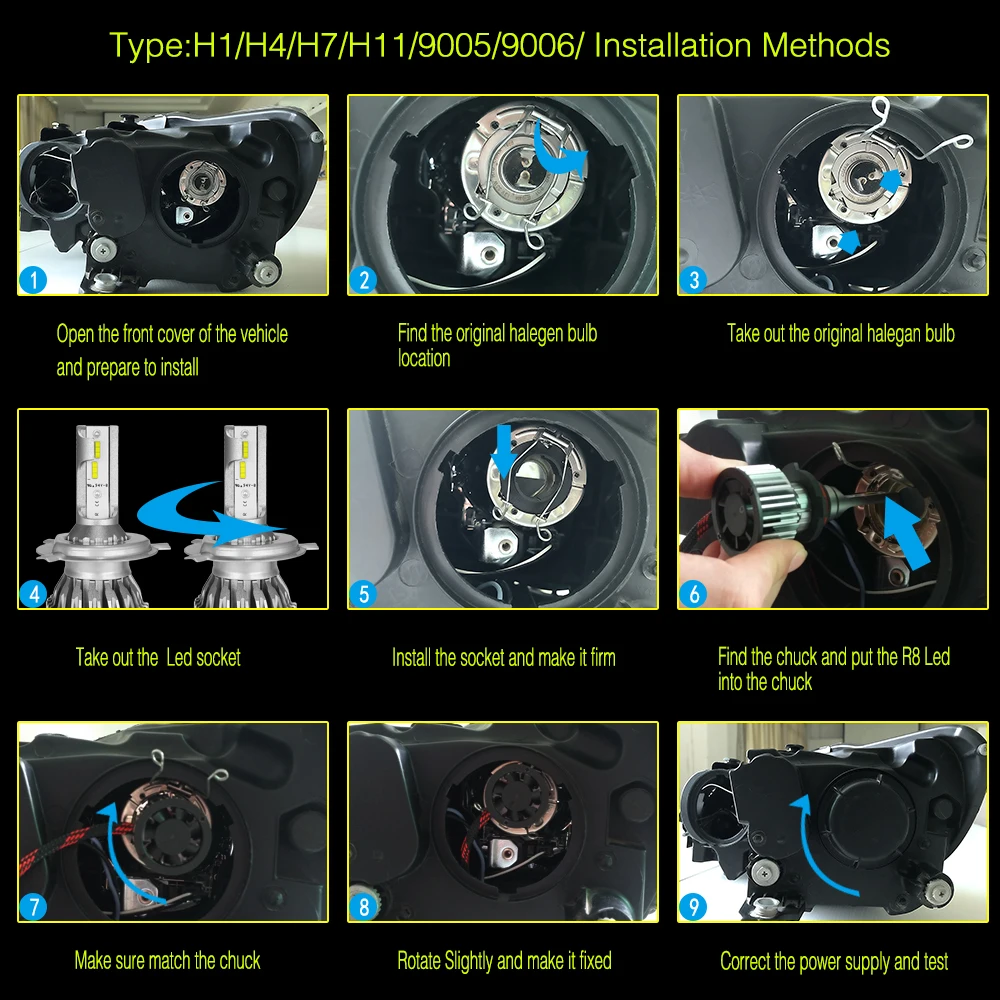 Type:H1/H4/H7/H11/9005/9006/ Installation Methods

1

Open the front cover of the vehicle and prepare to install

2

Find the original halegen bulb location

3

Take out the original halegan bulb

4

Take out the Led socket

5

Install the socket and make it firm

6

Find the chuck and put the R8 Led into the chuck

7

Make sure match the chuck

8

Rotate Slightly and make it fixed

9

Correct the power supply and test