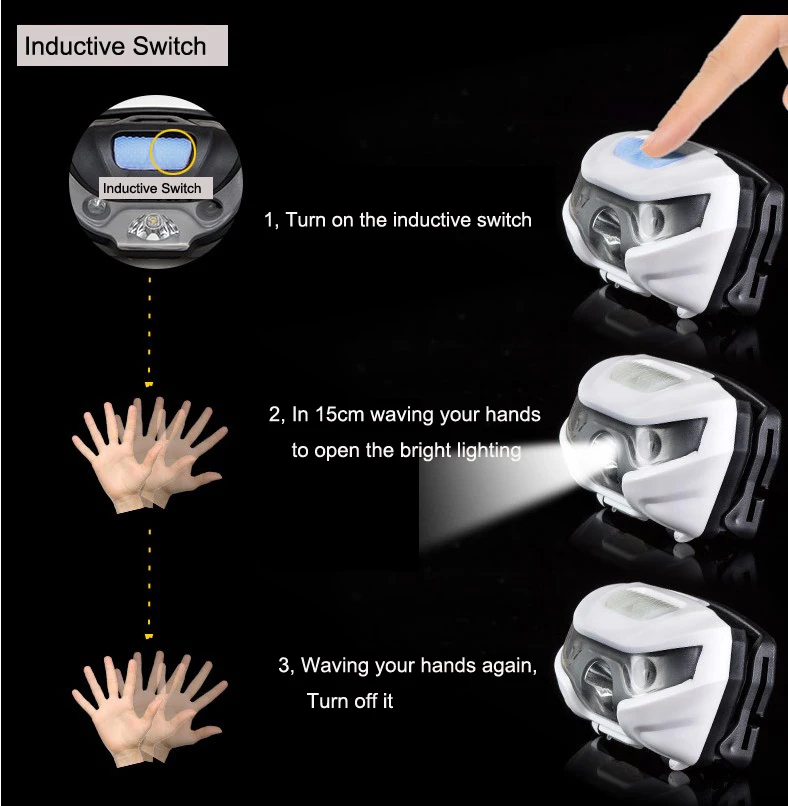 Inductive Switch

Inductive Switch

1, Turn on the inductive switch

2, In 15cm waving your hands to open the bright lighting

3, Waving your hands again, Turn off it