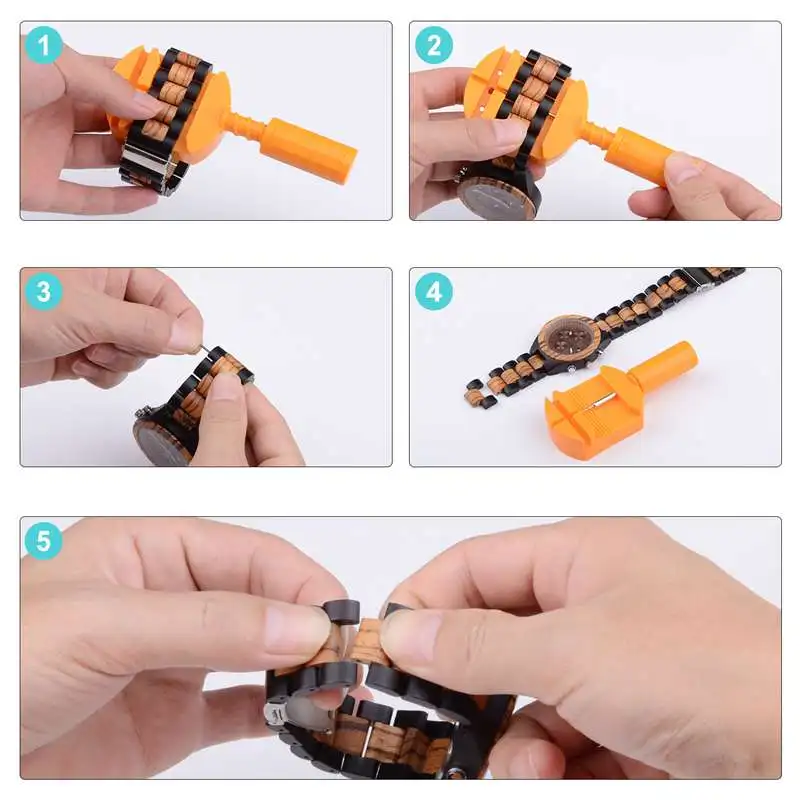 1

2

3

4

5