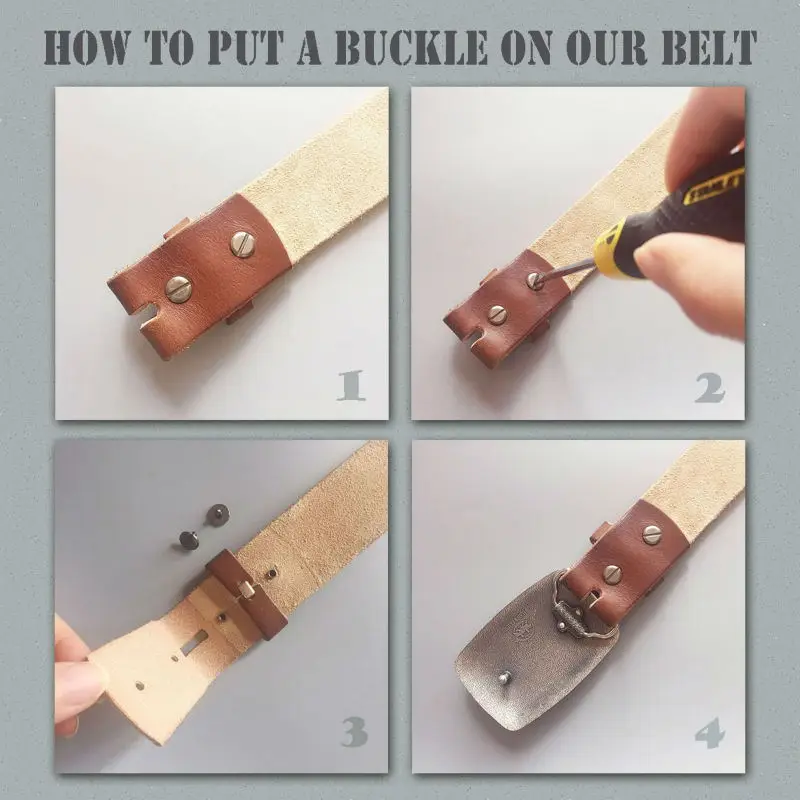 HOW TO PUT A BUCKLE ON OUR BELT

1

STANLEY

2

3

4