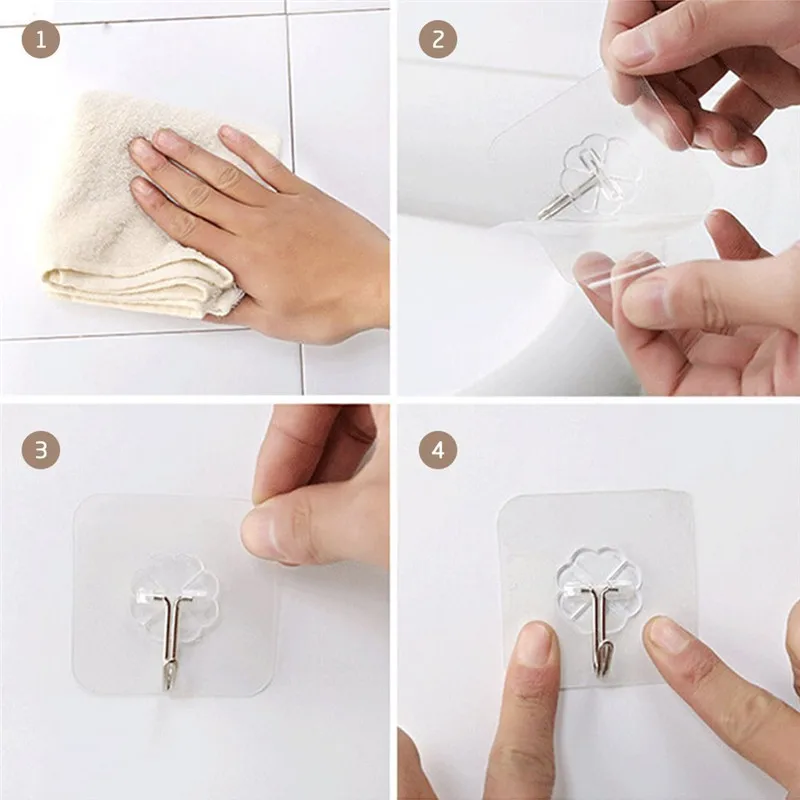 1

2

3

4